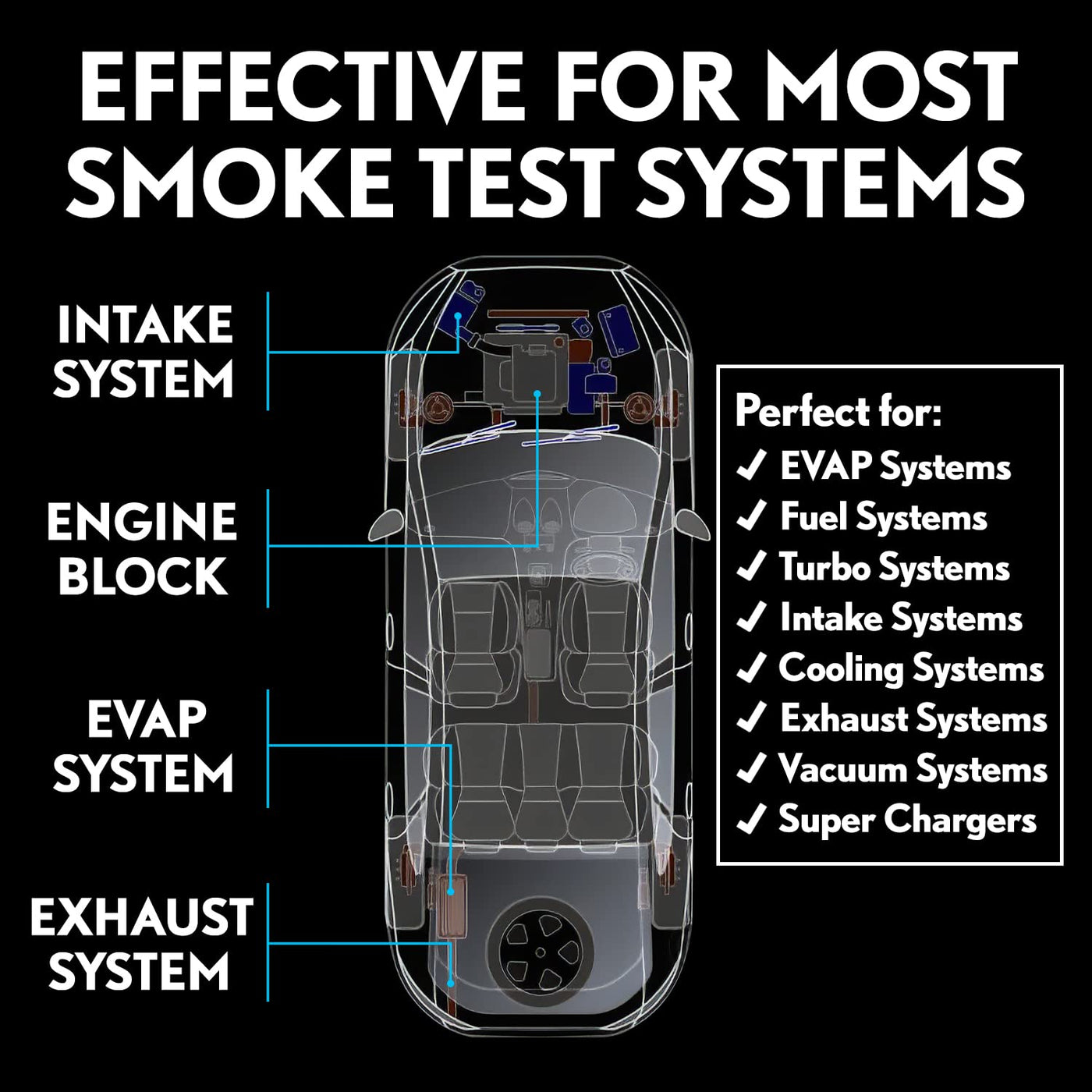 EFFECTIVE FOR MOST SMOKE TEST SYSTEMS

INTAKE SYSTEM

ENGINE BLOCK

EVAP SYSTEM

EXHAUST SYSTEM

Perfect for:
✓ EVAP Systems
✓ Fuel Systems
✓ Turbo Systems
✓ Intake Systems
✓ Cooling Systems
✓ Exhaust Systems
✓ Vacuum Systems
✓ Super Chargers