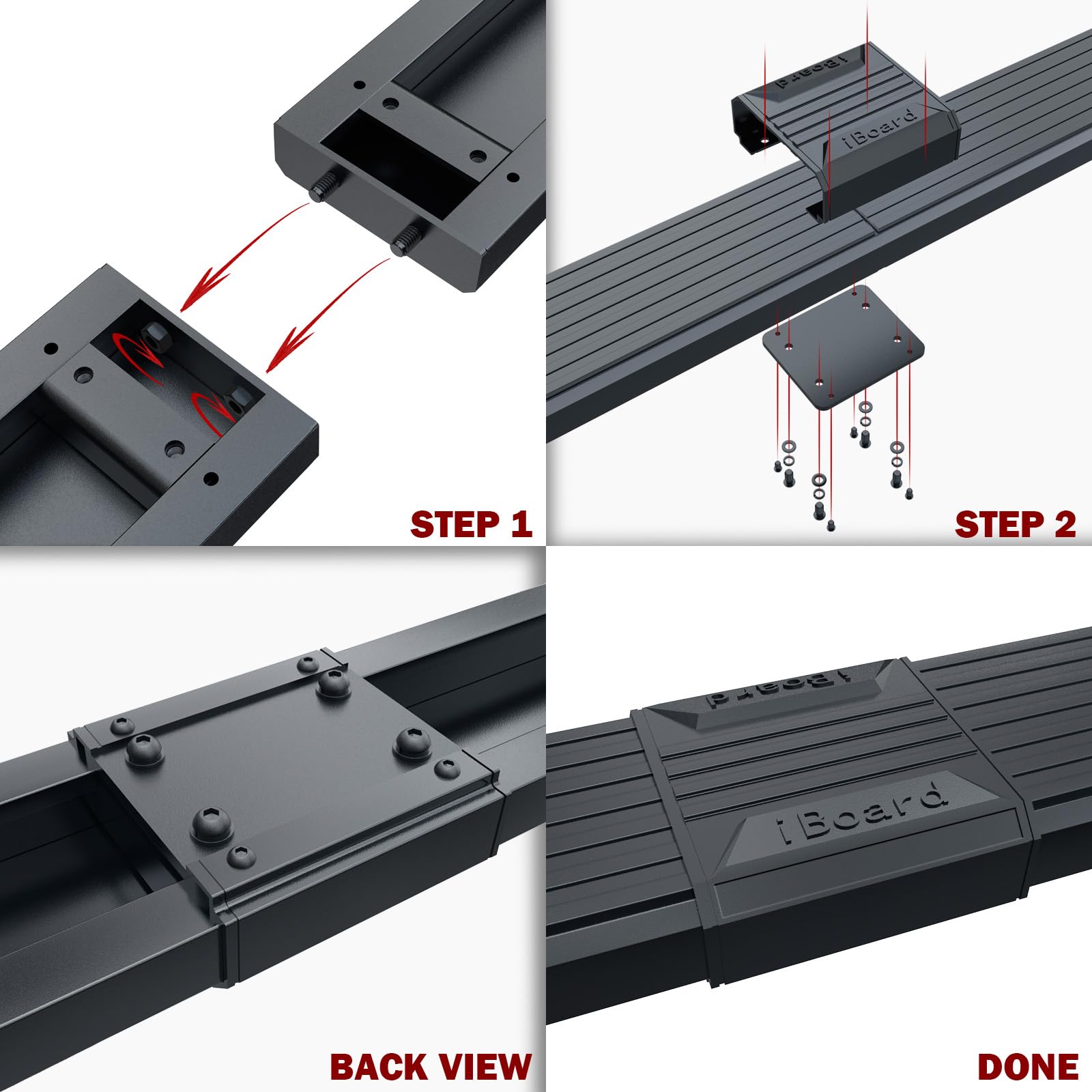 STEP 1

iBoard

iBoard

STEP 2

BACK VIEW

iBoard

iBoard

DONE