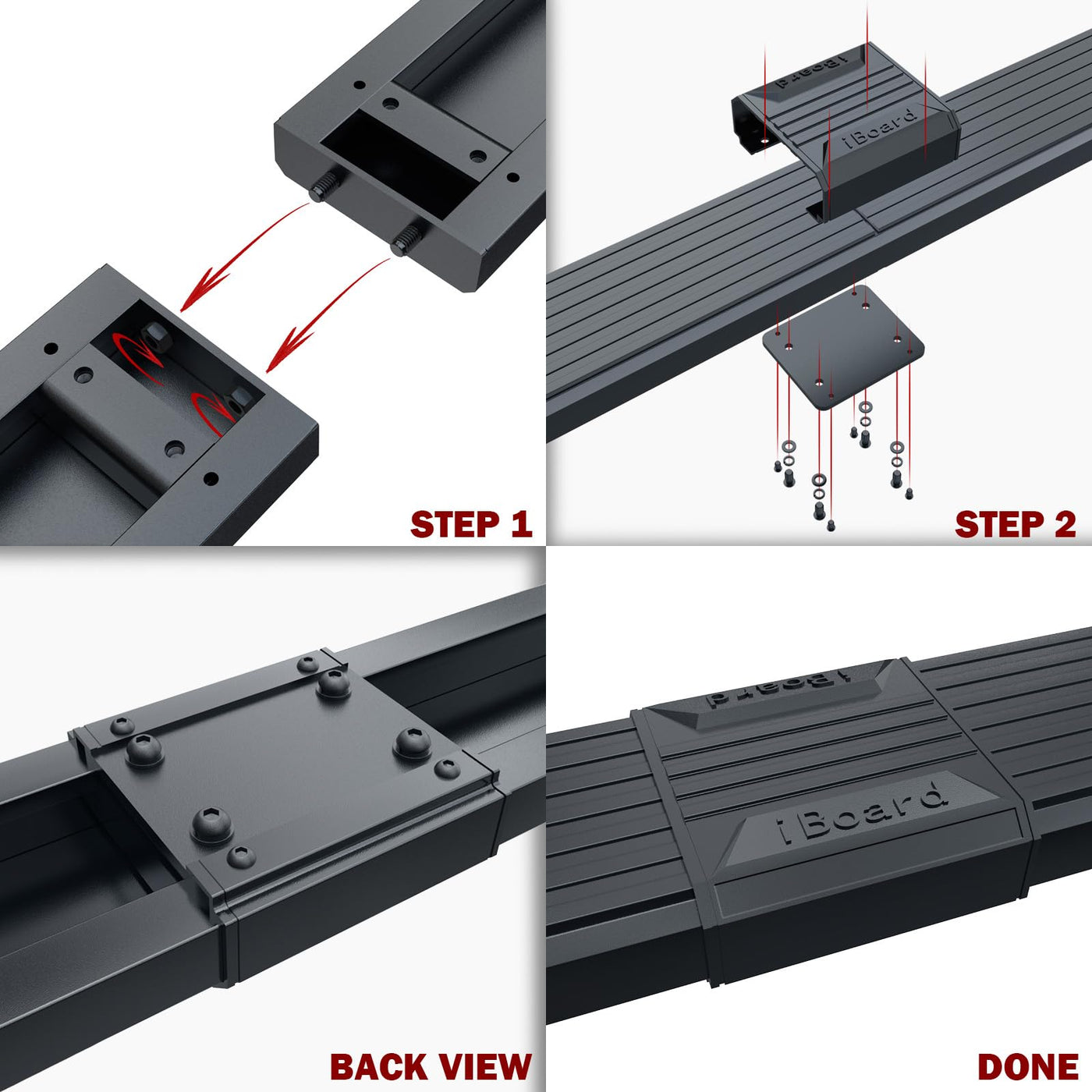 STEP 1

iBoard
iBoard

STEP 2

BACK VIEW

iBoard
iBoard

DONE