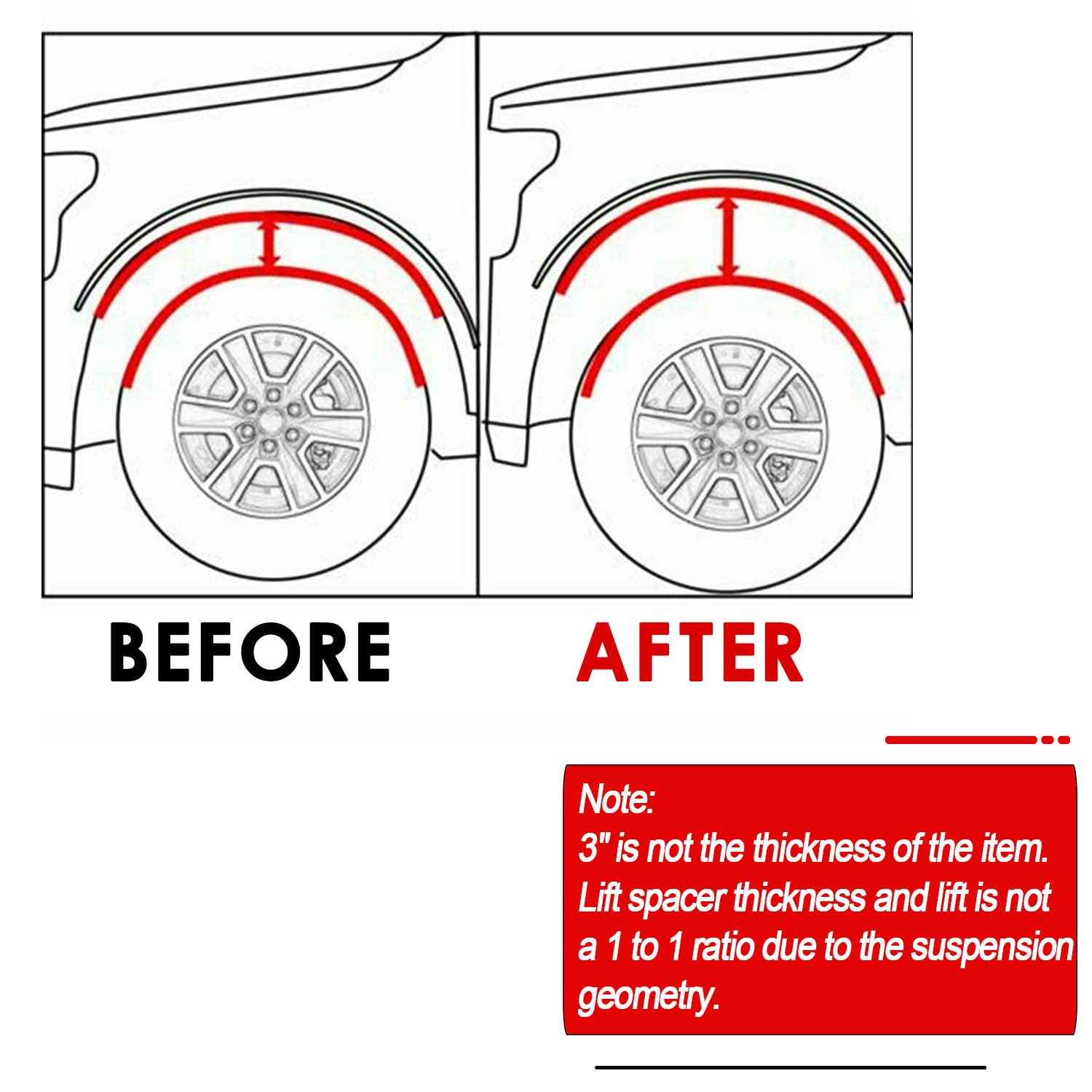 BEFORE

AFTER

Note:
3" is not the thickness of the item. Lift spacer thickness and lift is not a 1 to 1 ratio due to the suspension geometry.