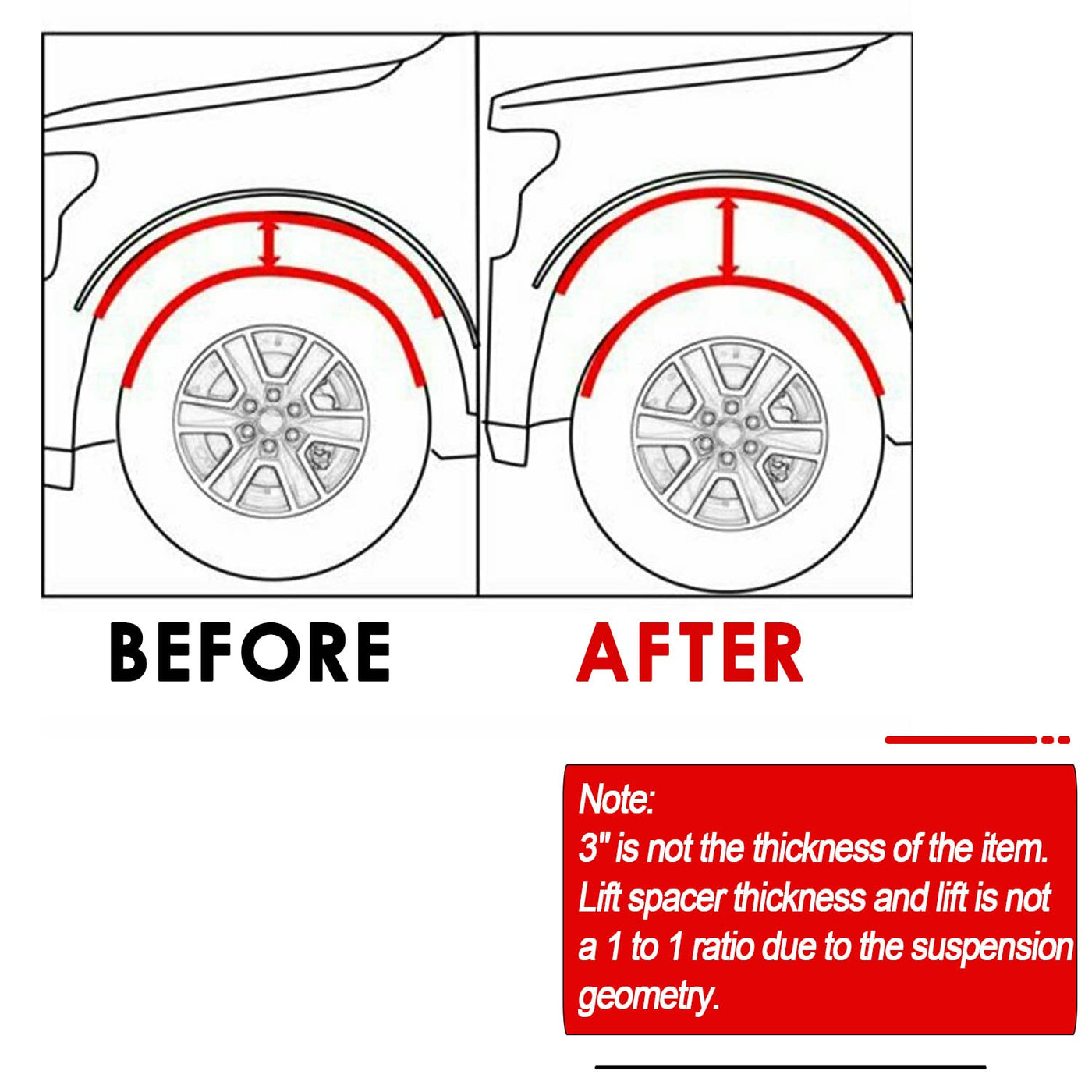 BEFORE

AFTER

Note:
3" is not the thickness of the item. Lift spacer thickness and lift is not a 1 to 1 ratio due to the suspension geometry.