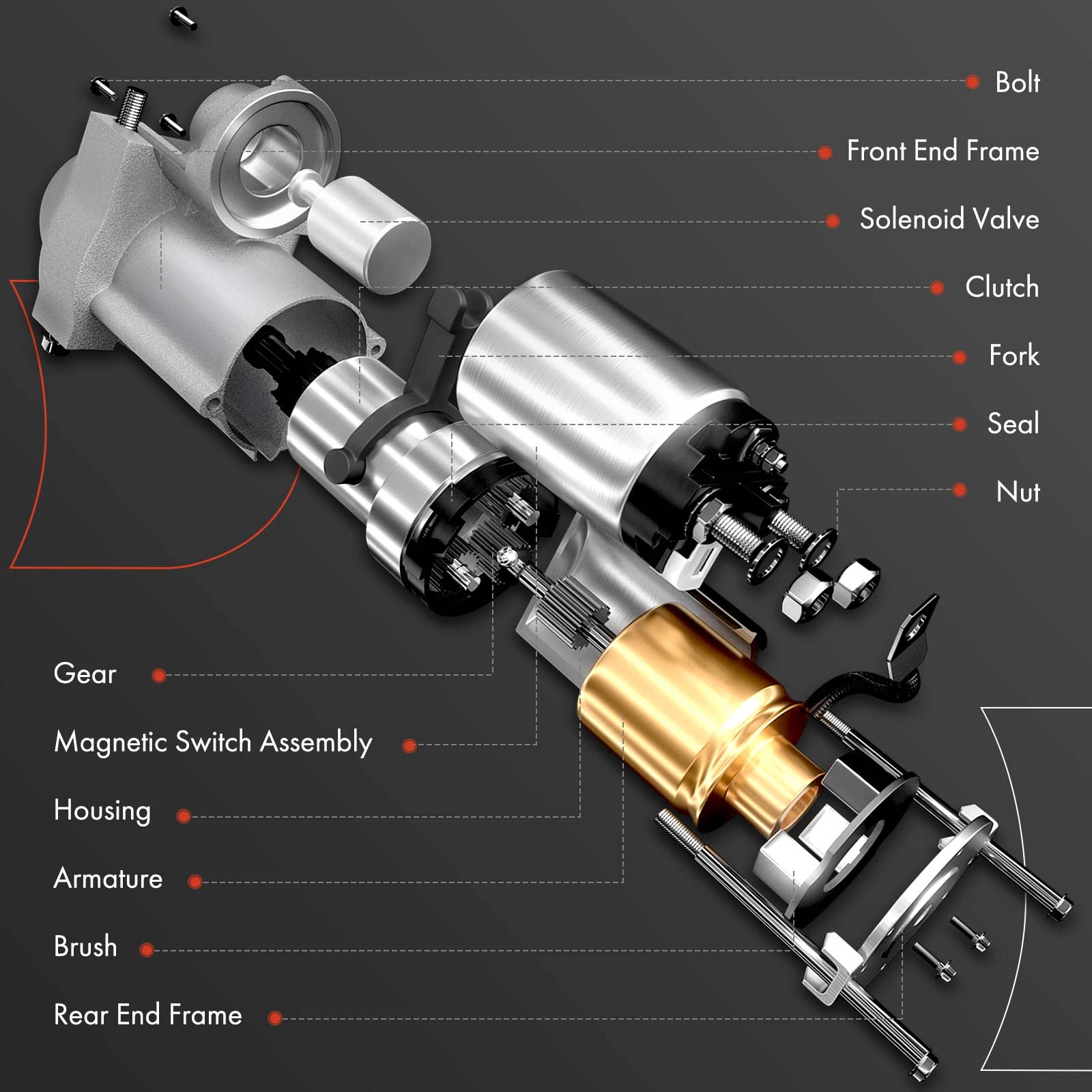 Bolt

Front End Frame

Solenoid Valve

Clutch

Fork

Seal

Nut

Gear

Magnetic Switch Assembly

Housing

Armature

Brush

Rear End Frame