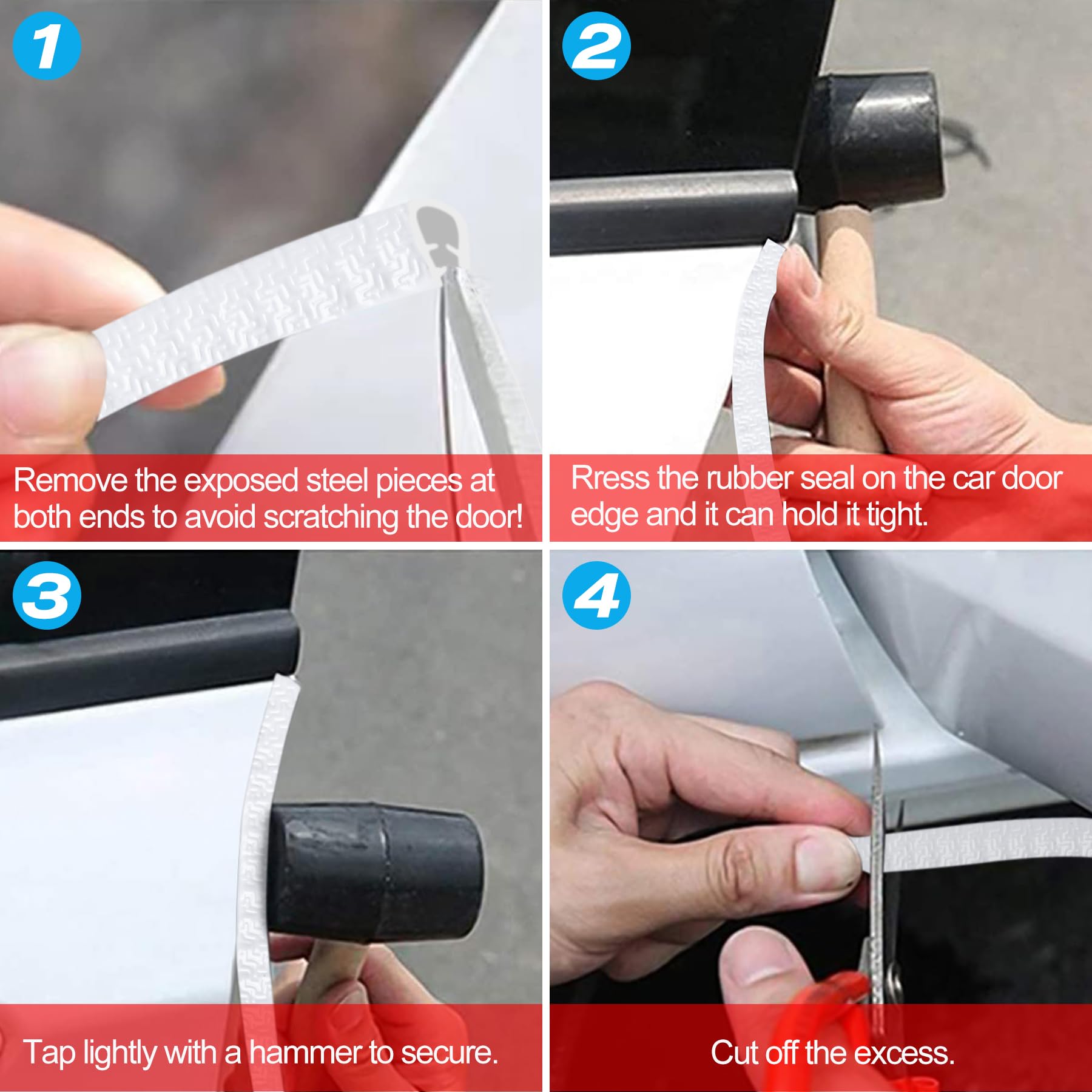 1

Remove the exposed steel pieces at both ends to avoid scratching the door!

2

Rress the rubber seal on the car door edge and it can hold it tight.

3

Tap lightly with a hammer to secure.

4

Cut off the excess.