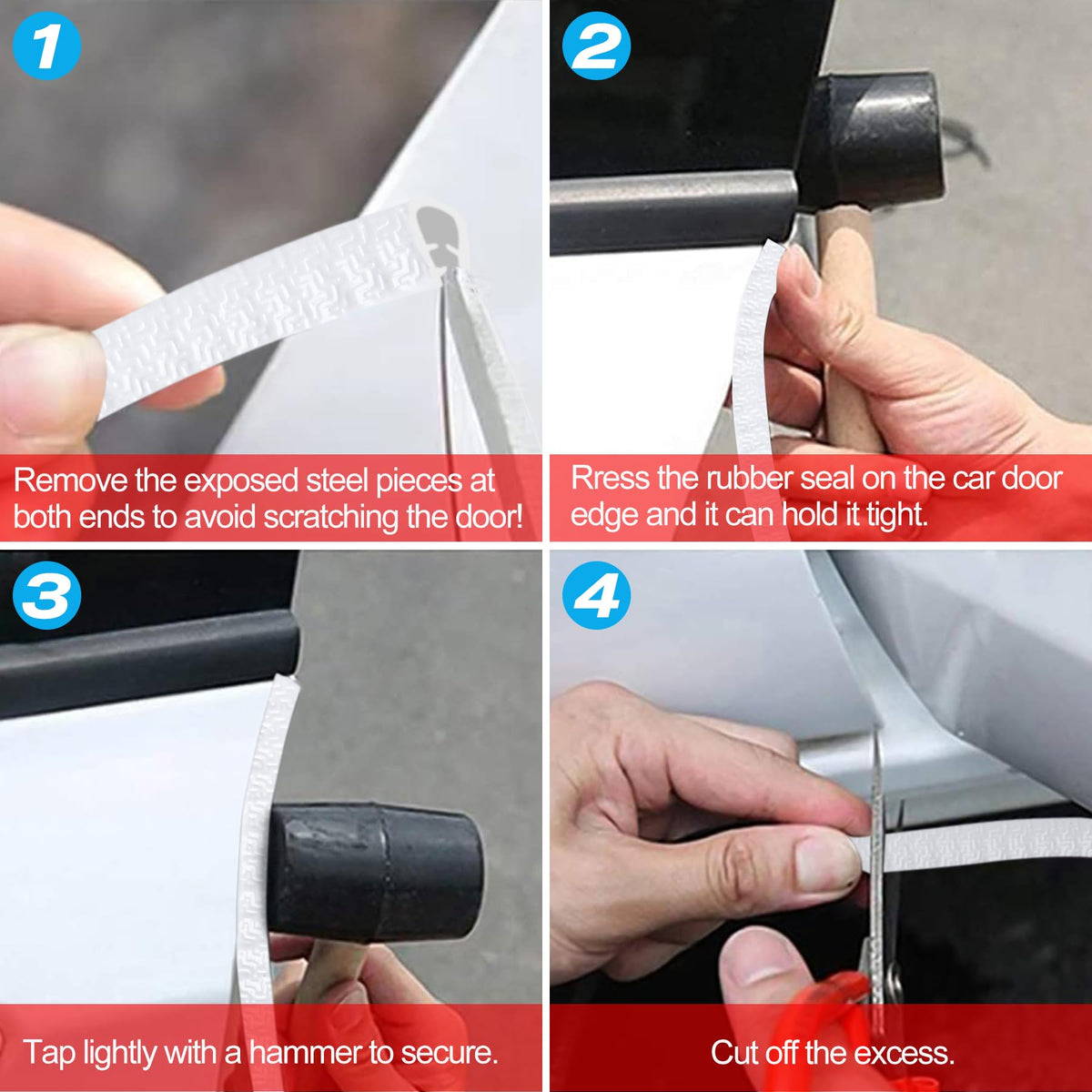 1

Remove the exposed steel pieces at both ends to avoid scratching the door!

2

Rress the rubber seal on the car door edge and it can hold it tight.

3

Tap lightly with a hammer to secure.

4

Cut off the excess.