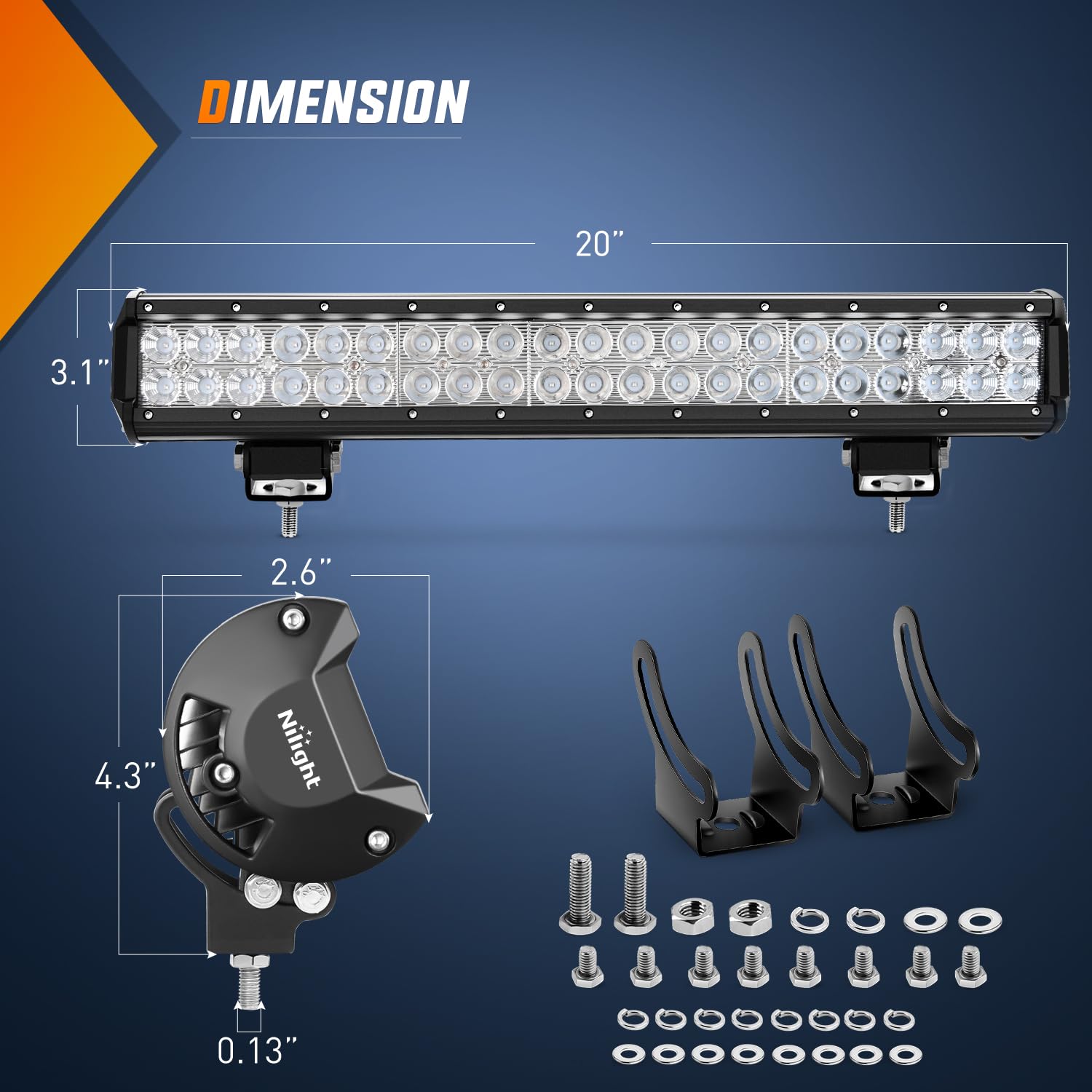 DIMENSION

20"

3.1"

2.6"

4.3"

Nilight

0.13"