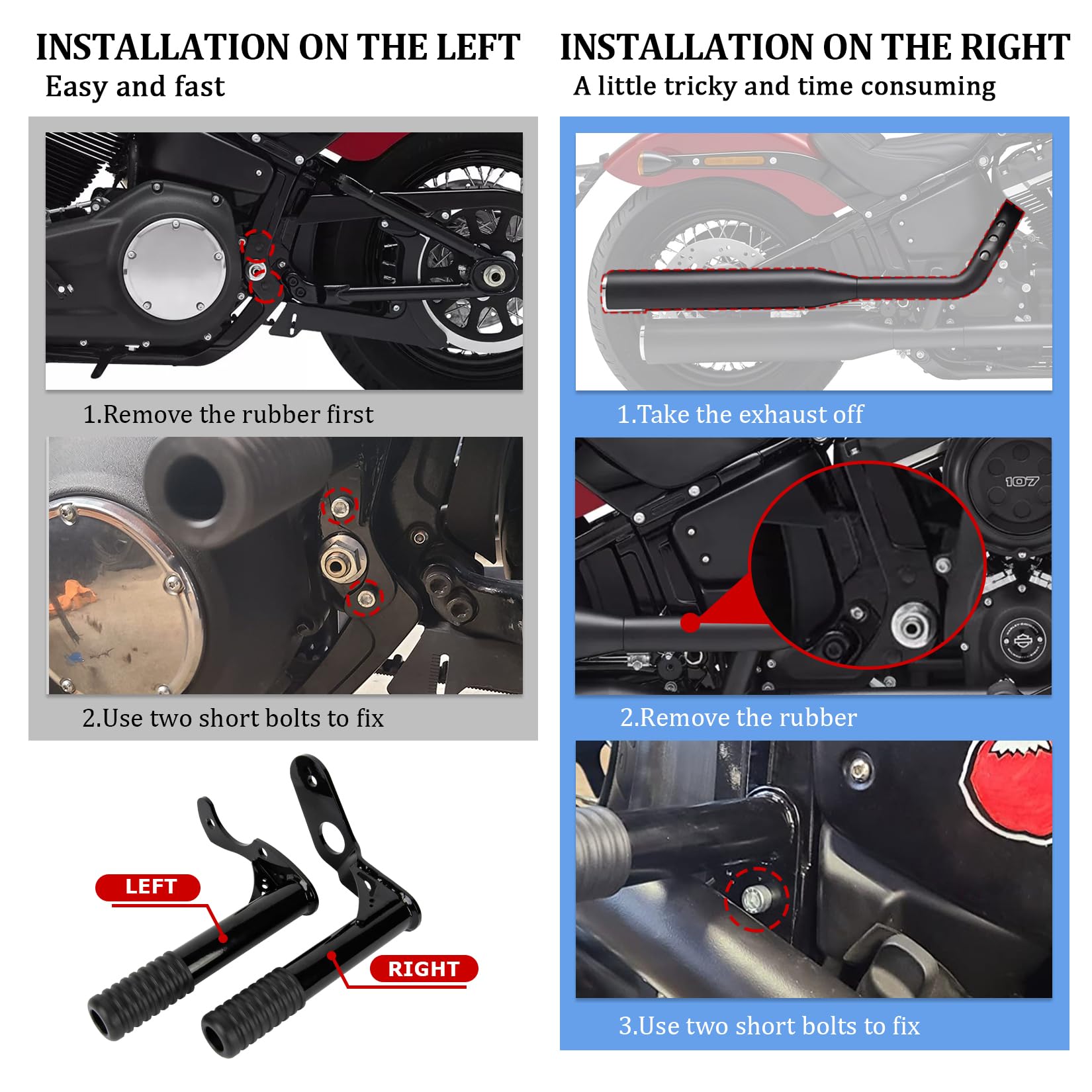 INSTALLATION ON THE LEFT
Easy and fast

1.Remove the rubber first

2.Use two short bolts to fix

LEFT

RIGHT

INSTALLATION ON THE RIGHT
A little tricky and time consuming

1.Take the exhaust off

107

2.Remove the rubber

3.Use two short bolts to fix