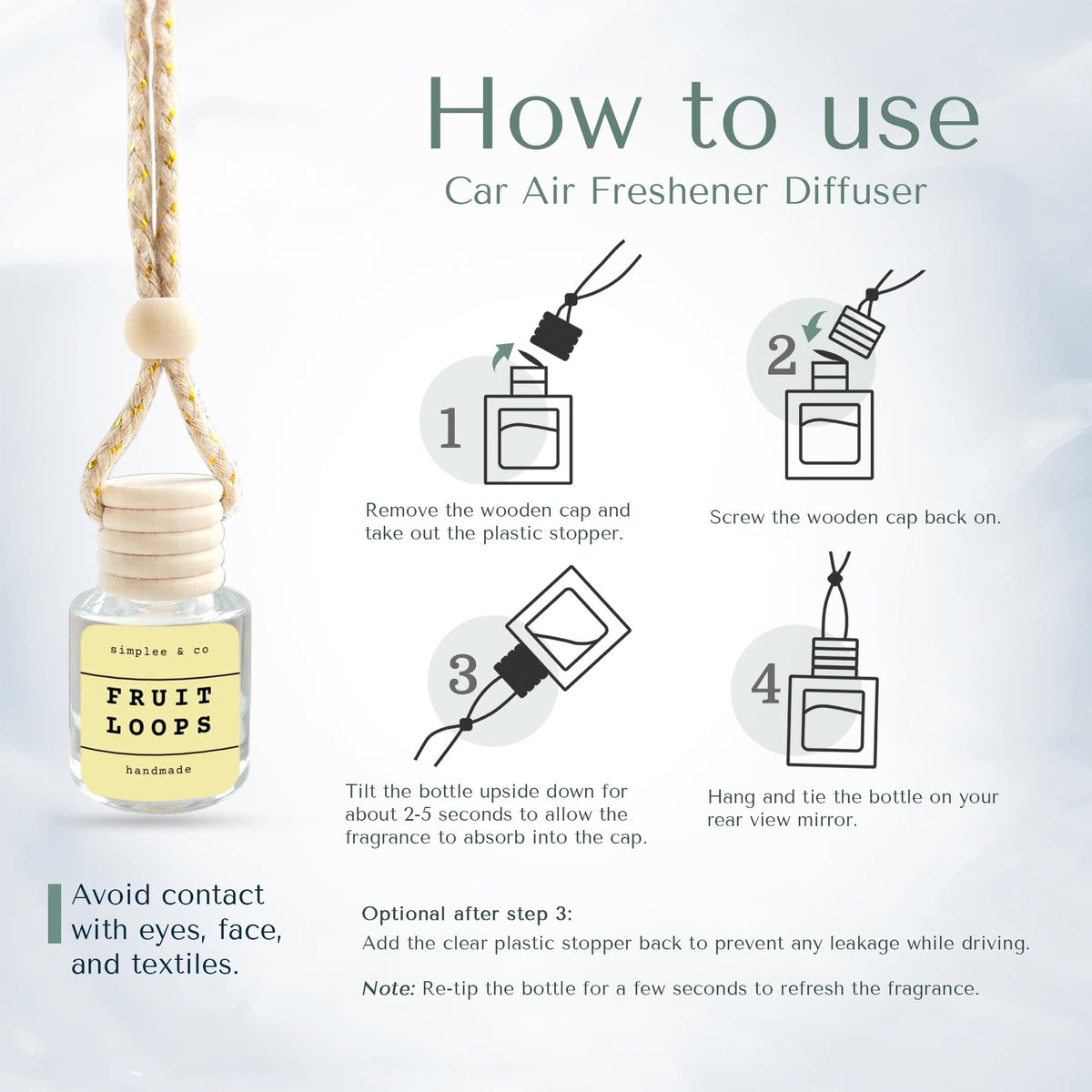 How to use
Car Air Freshener Diffuser

simplee & co
FRUIT LOOPS
handmade

1
Remove the wooden cap and take out the plastic stopper.

2
Screw the wooden cap back on.

3
Tilt the bottle upside down for about 2-5 seconds to allow the fragrance to absorb into the cap.

4
Hang and tie the bottle on your rear view mirror.

Avoid contact with eyes, face, and textiles.

Optional after step 3:
Add the clear plastic stopper back to prevent any leakage while driving.

Note: Re-tip the bottle for a few seconds to refresh the fragrance.