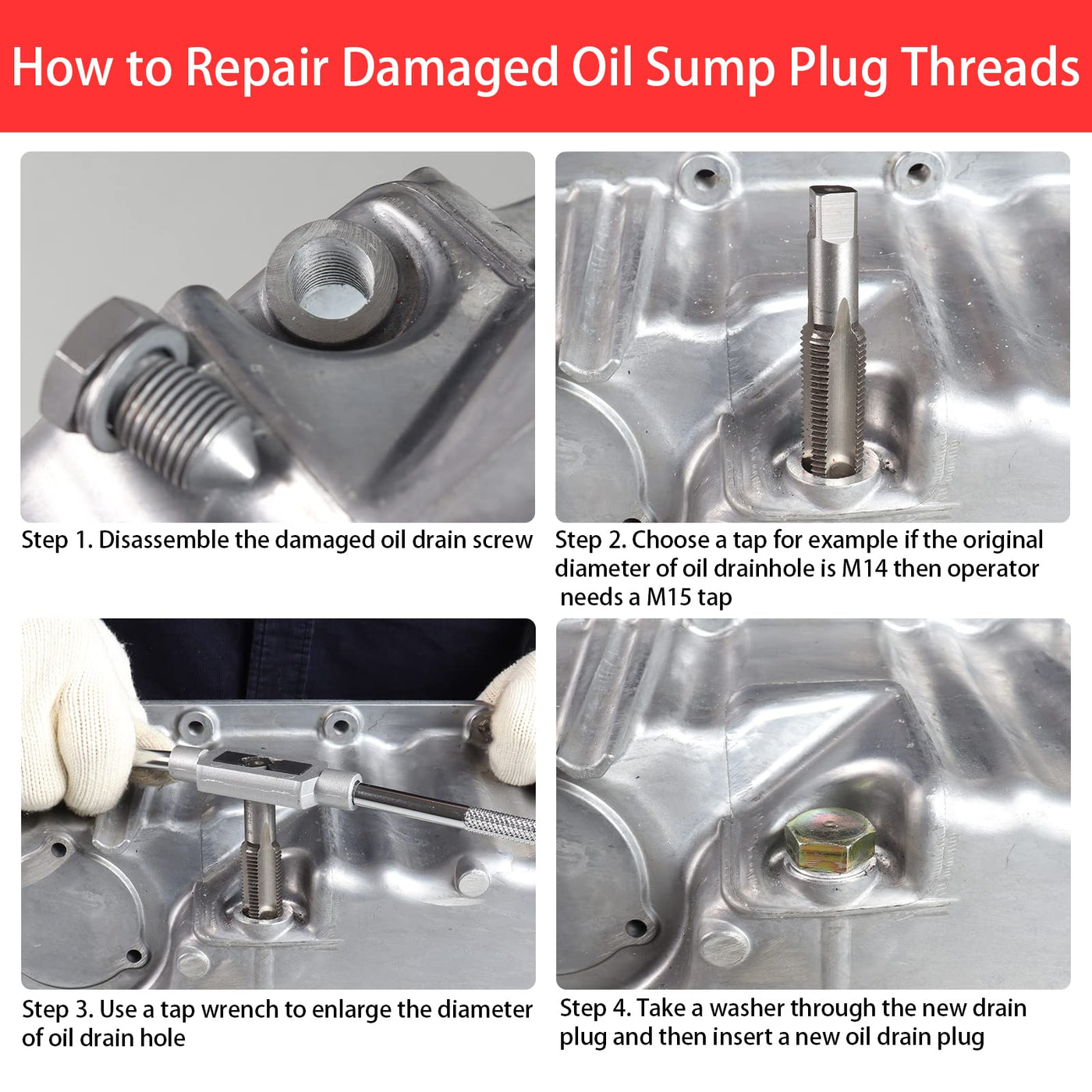 How to Repair Damaged Oil Sump Plug Threads

Step 1. Disassemble the damaged oil drain screw

Step 2. Choose a tap for example if the original diameter of oil drainhole is M14 then operator needs a M15 tap

Step 3. Use a tap wrench to enlarge the diameter of oil drain hole

Step 4. Take a washer through the new drain plug and then insert a new oil drain plug