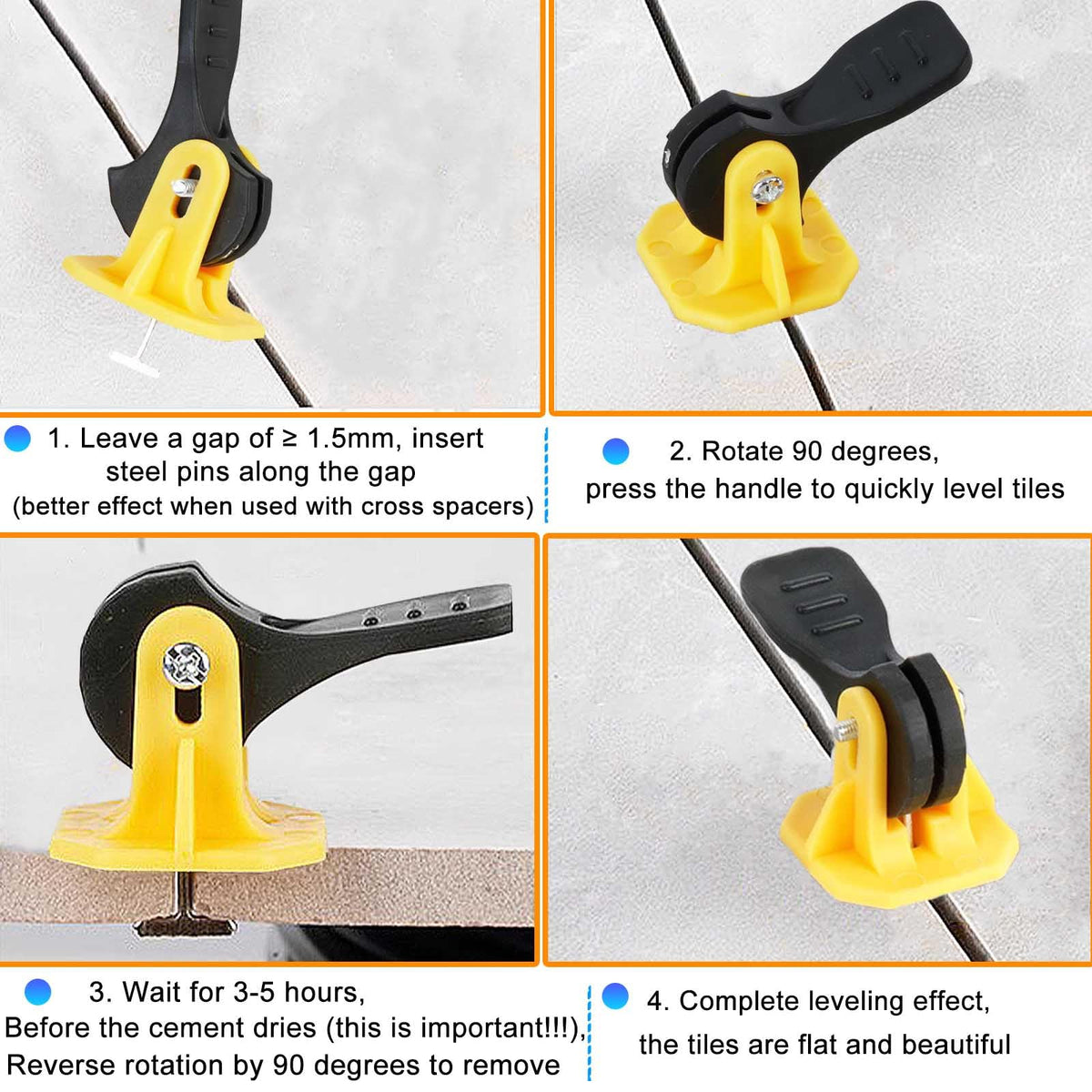 1. Leave a gap of ≥ 1.5mm, insert steel pins along the gap
(better effect when used with cross spacers)

2. Rotate 90 degrees,
press the handle to quickly level tiles

3. Wait for 3-5 hours,
Before the cement dries (this is important!!!),
Reverse rotation by 90 degrees to remove

4. Complete leveling effect,
the tiles are flat and beautiful