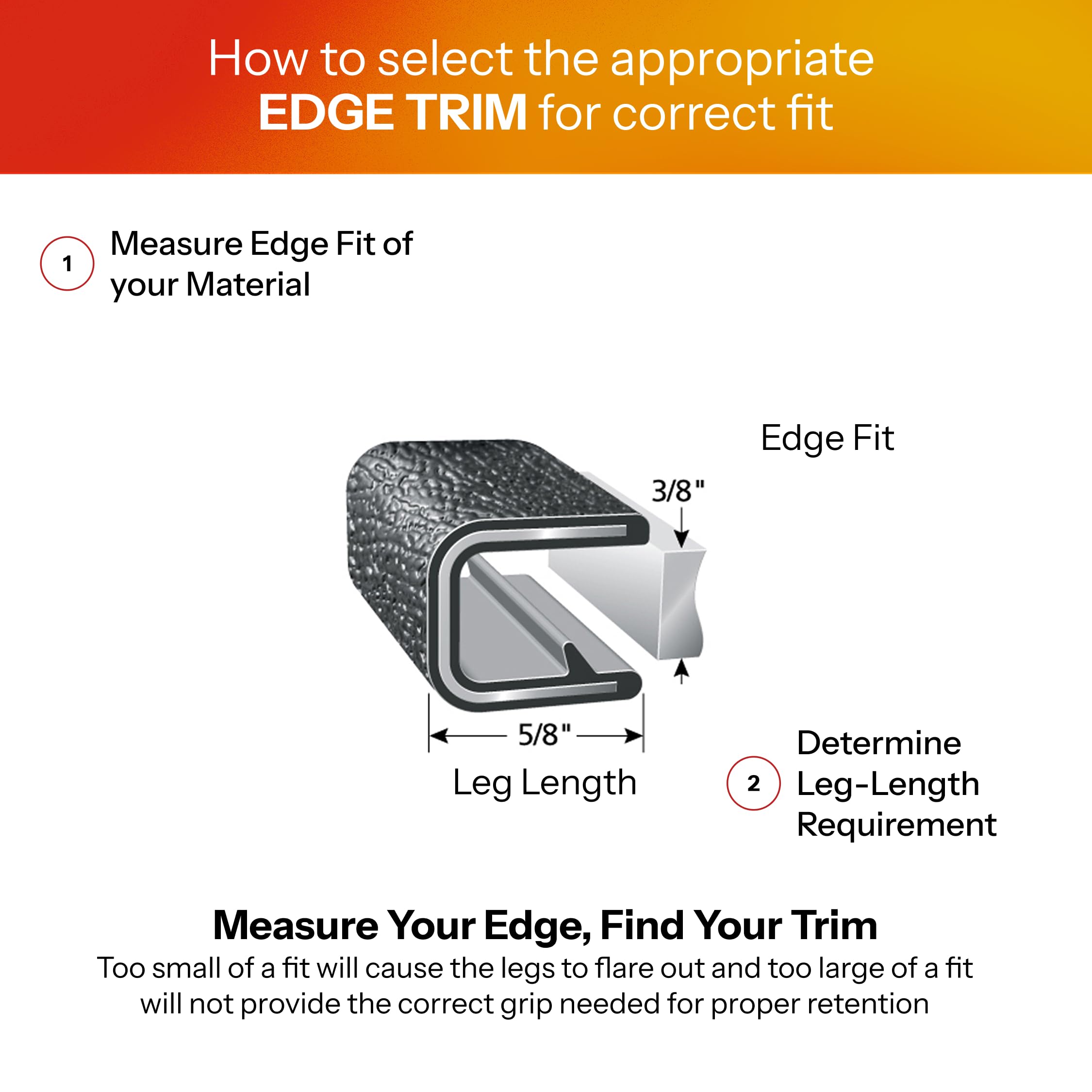 How to select the appropriate
EDGE TRIM for correct fit

1 Measure Edge Fit of your Material

Edge Fit

3/8"

5/8"

Leg Length

2 Determine Leg-Length Requirement

Measure Your Edge, Find Your Trim

Too small of a fit will cause the legs to flare out and too large of a fit will not provide the correct grip needed for proper retention