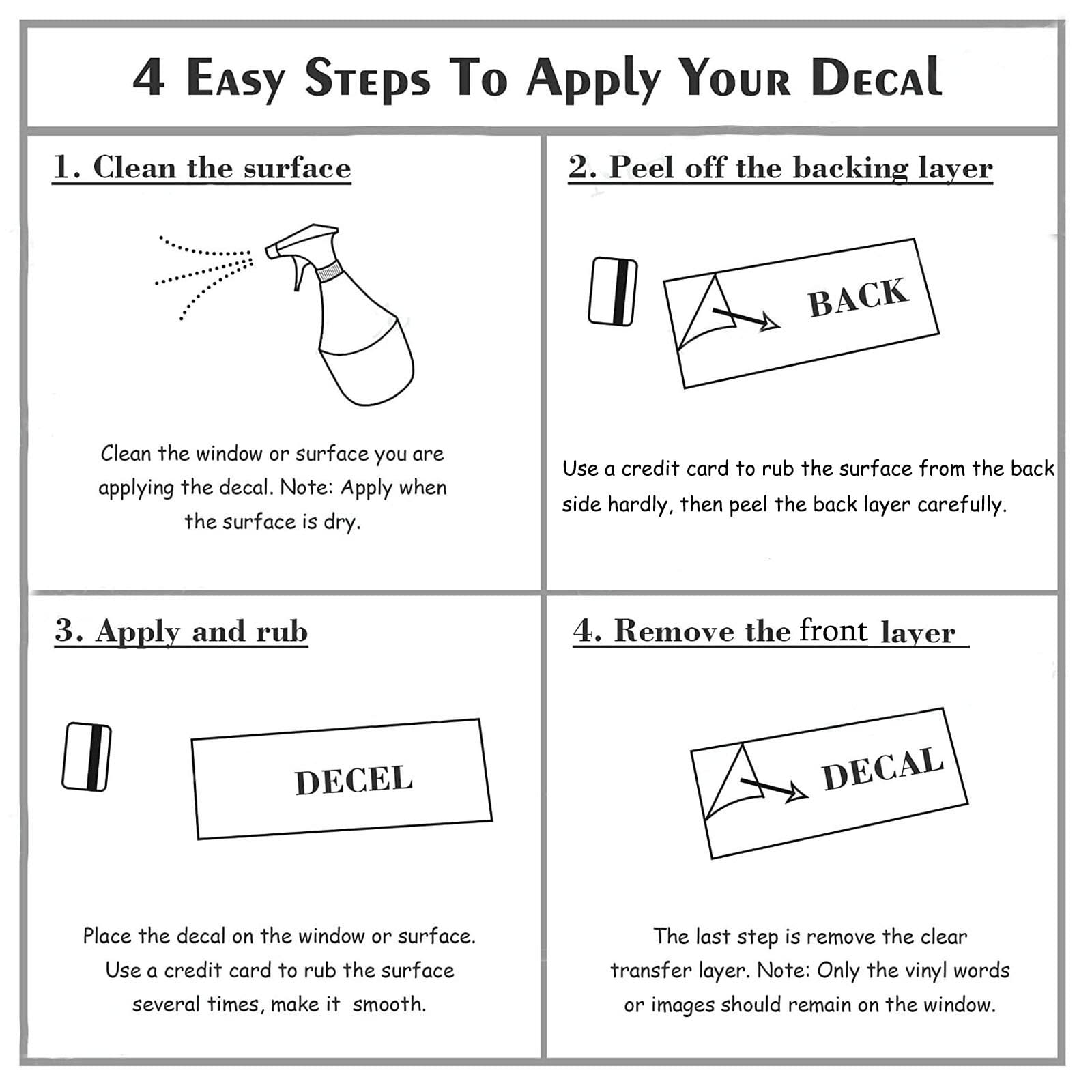 4 Easy Steps To Apply Your Decal

1. Clean the surface

Clean the window or surface you are applying the decal. Note: Apply when the surface is dry.

2. Peel off the backing layer

BACK

Use a credit card to rub the surface from the back side hardly, then peel the back layer carefully.

3. Apply and rub

DECEL

Place the decal on the window or surface. Use a credit card to rub the surface several times, make it smooth.

4. Remove the front layer

DECAL

The last step is remove the clear transfer layer. Note: Only the vinyl words or images should remain on the window.