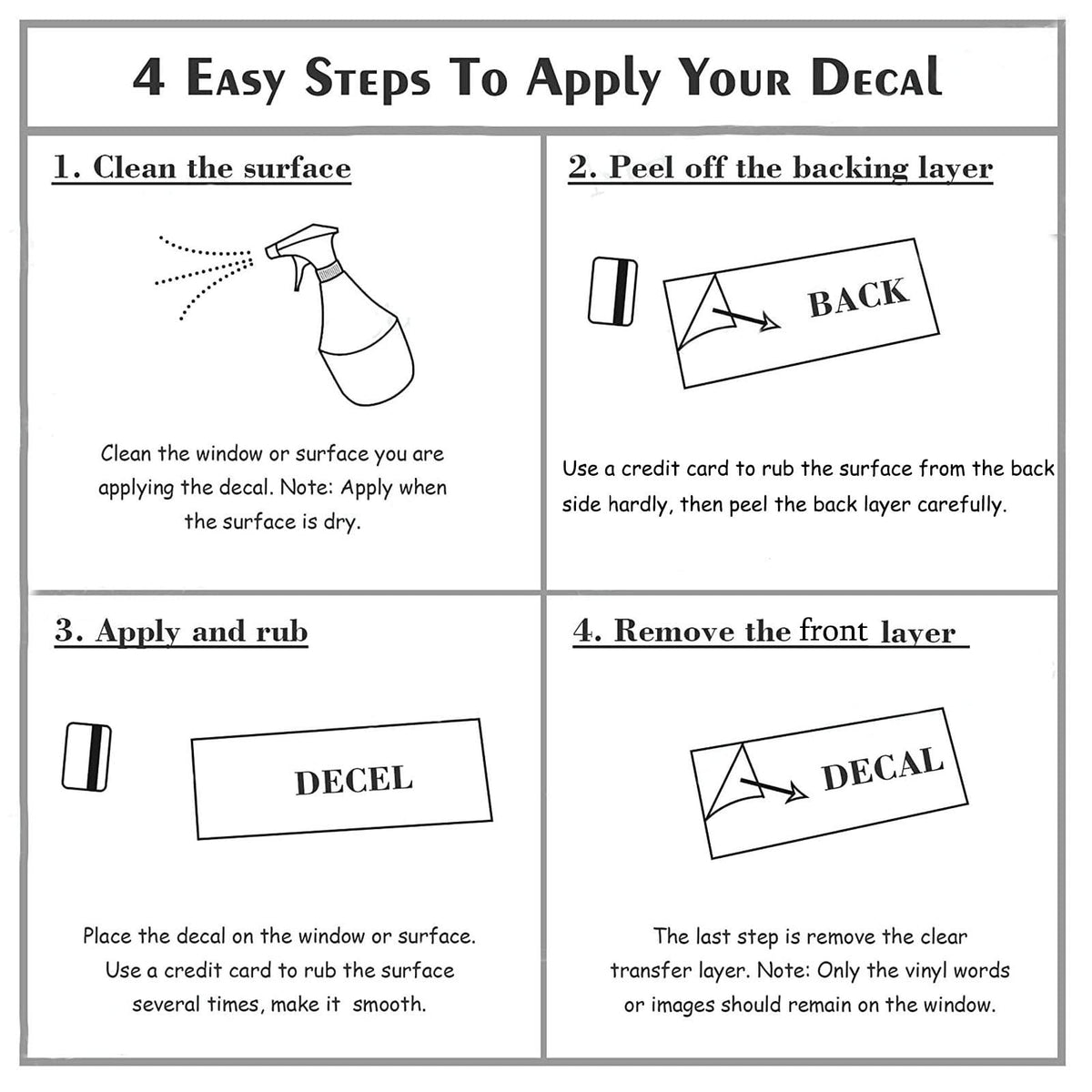 4 Easy Steps To Apply Your Decal

1. Clean the surface

Clean the window or surface you are applying the decal. Note: Apply when the surface is dry.

2. Peel off the backing layer

BACK

Use a credit card to rub the surface from the back side hardly, then peel the back layer carefully.

3. Apply and rub

DECEL

Place the decal on the window or surface. Use a credit card to rub the surface several times, make it smooth.

4. Remove the front layer

DECAL

The last step is remove the clear transfer layer. Note: Only the vinyl words or images should remain on the window.