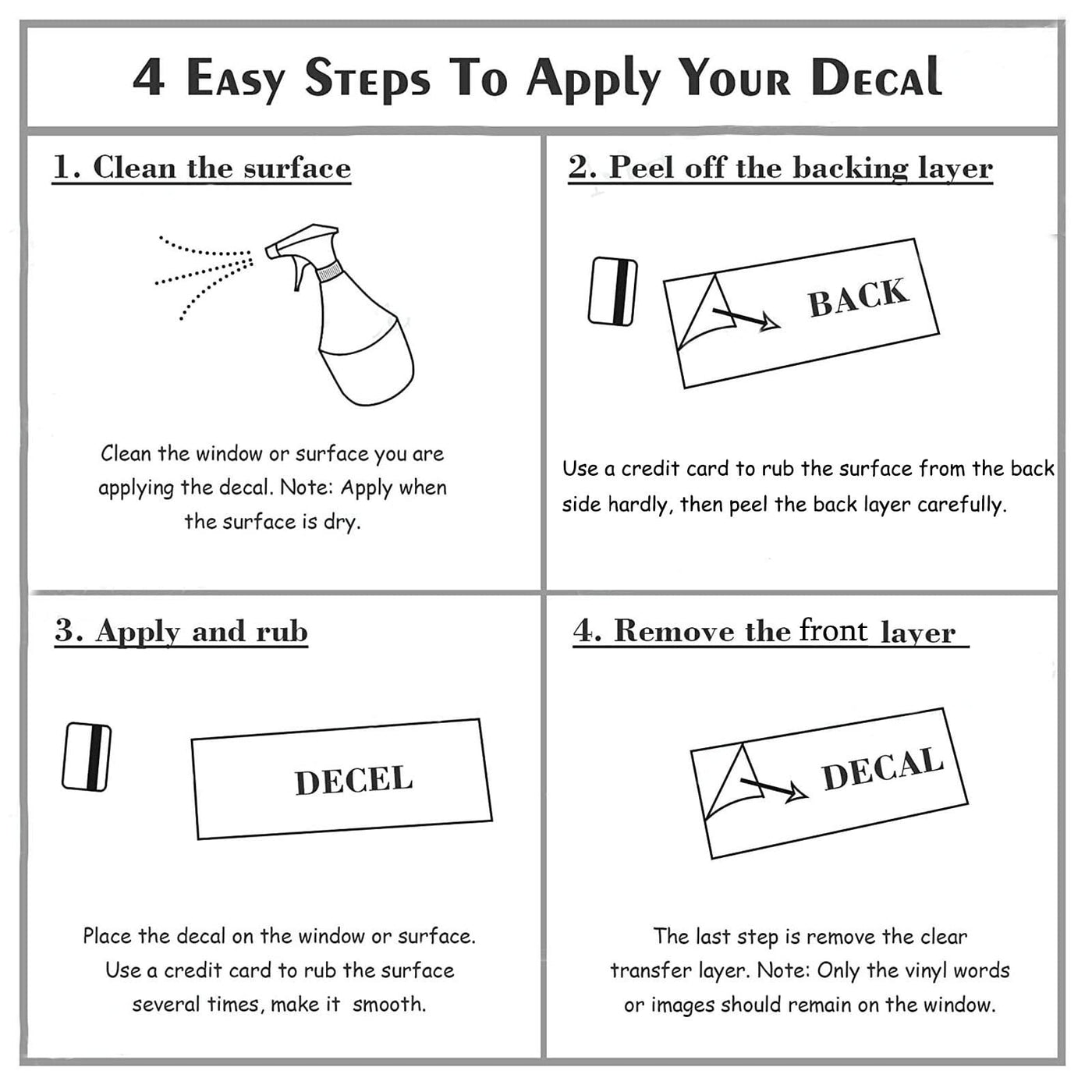 4 Easy Steps To Apply Your Decal

1. Clean the surface

Clean the window or surface you are applying the decal. Note: Apply when the surface is dry.

2. Peel off the backing layer

BACK

Use a credit card to rub the surface from the back side hardly, then peel the back layer carefully.

3. Apply and rub

DECEL

Place the decal on the window or surface. Use a credit card to rub the surface several times, make it smooth.

4. Remove the front layer

DECAL

The last step is remove the clear transfer layer. Note: Only the vinyl words or images should remain on the window.