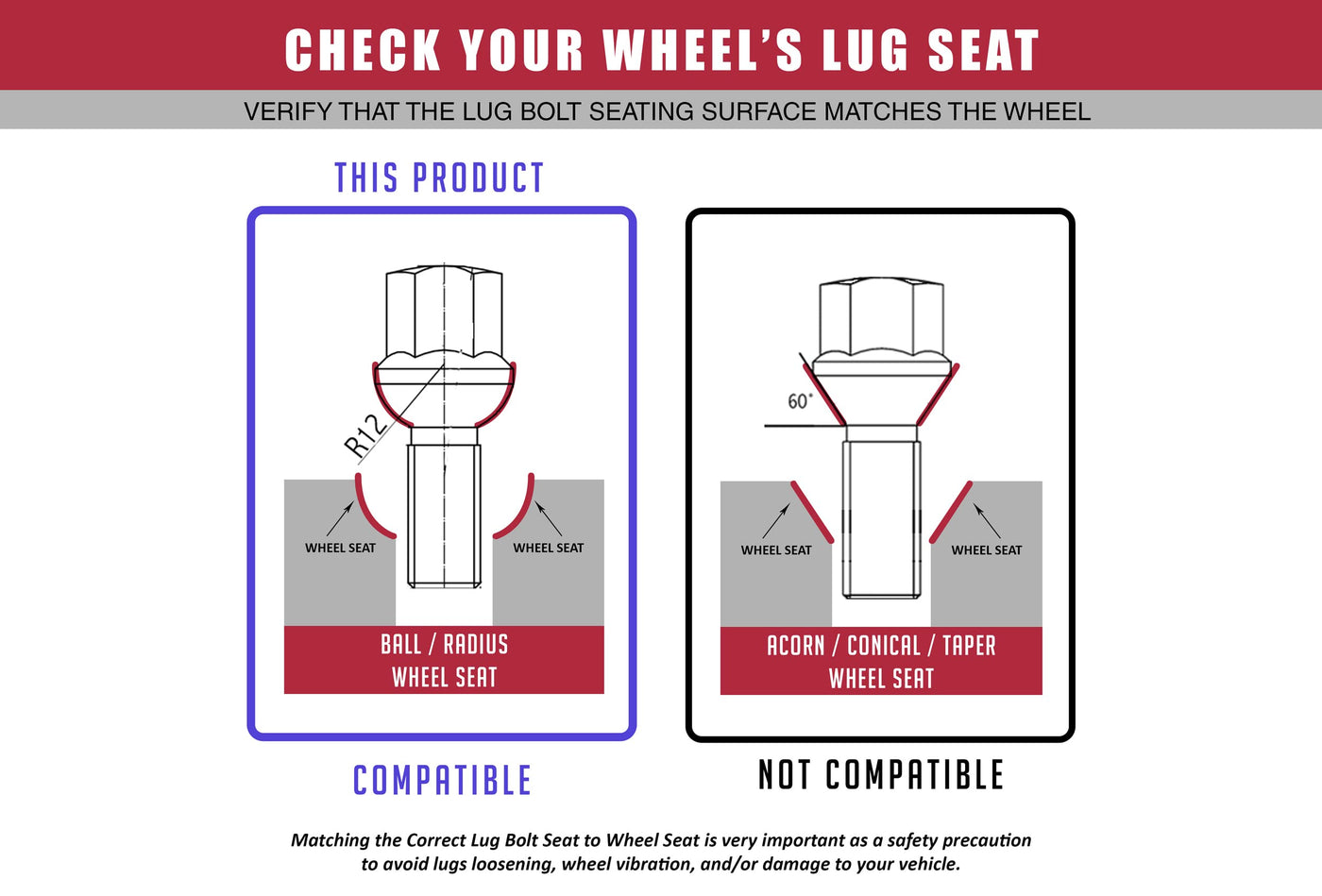 CHECK YOUR WHEEL'S LUG SEAT

VERIFY THAT THE LUG BOLT SEATING SURFACE MATCHES THE WHEEL

THIS PRODUCT

R12

WHEEL SEAT

WHEEL SEAT

BALL / RADIUS
WHEEL SEAT

COMPATIBLE

60°

WHEEL SEAT

WHEEL SEAT

ACORN / CONICAL / TAPER
WHEEL SEAT

NOT COMPATIBLE

Matching the Correct Lug Bolt Seat to Wheel Seat is very important as a safety precaution to avoid lugs loosening, wheel vibration, and/or damage to your vehicle.