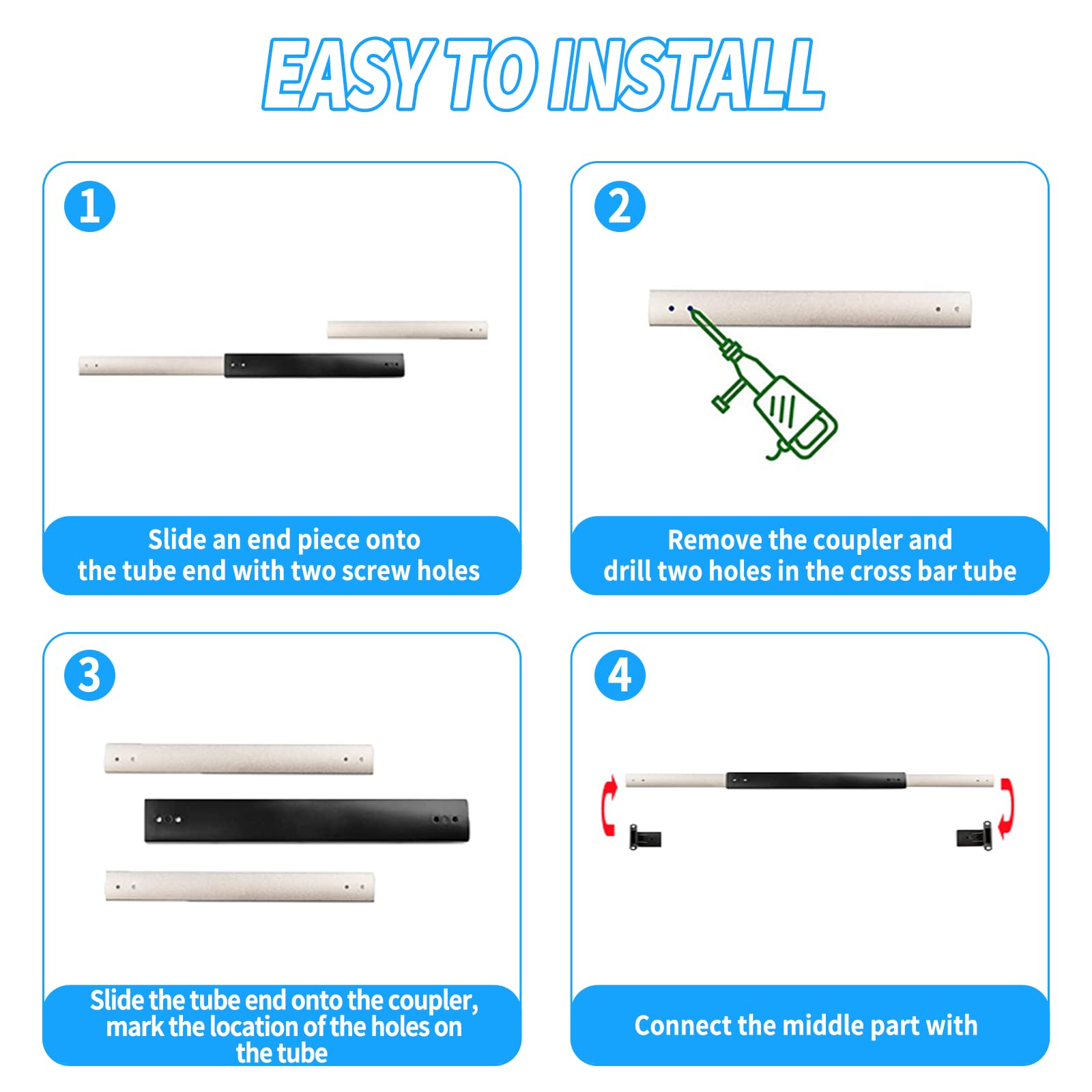 EASY TO INSTALL

1

Slide an end piece onto the tube end with two screw holes

2

Remove the coupler and drill two holes in the cross bar tube

3

Slide the tube end onto the coupler, mark the location of the holes on the tube

4

Connect the middle part with