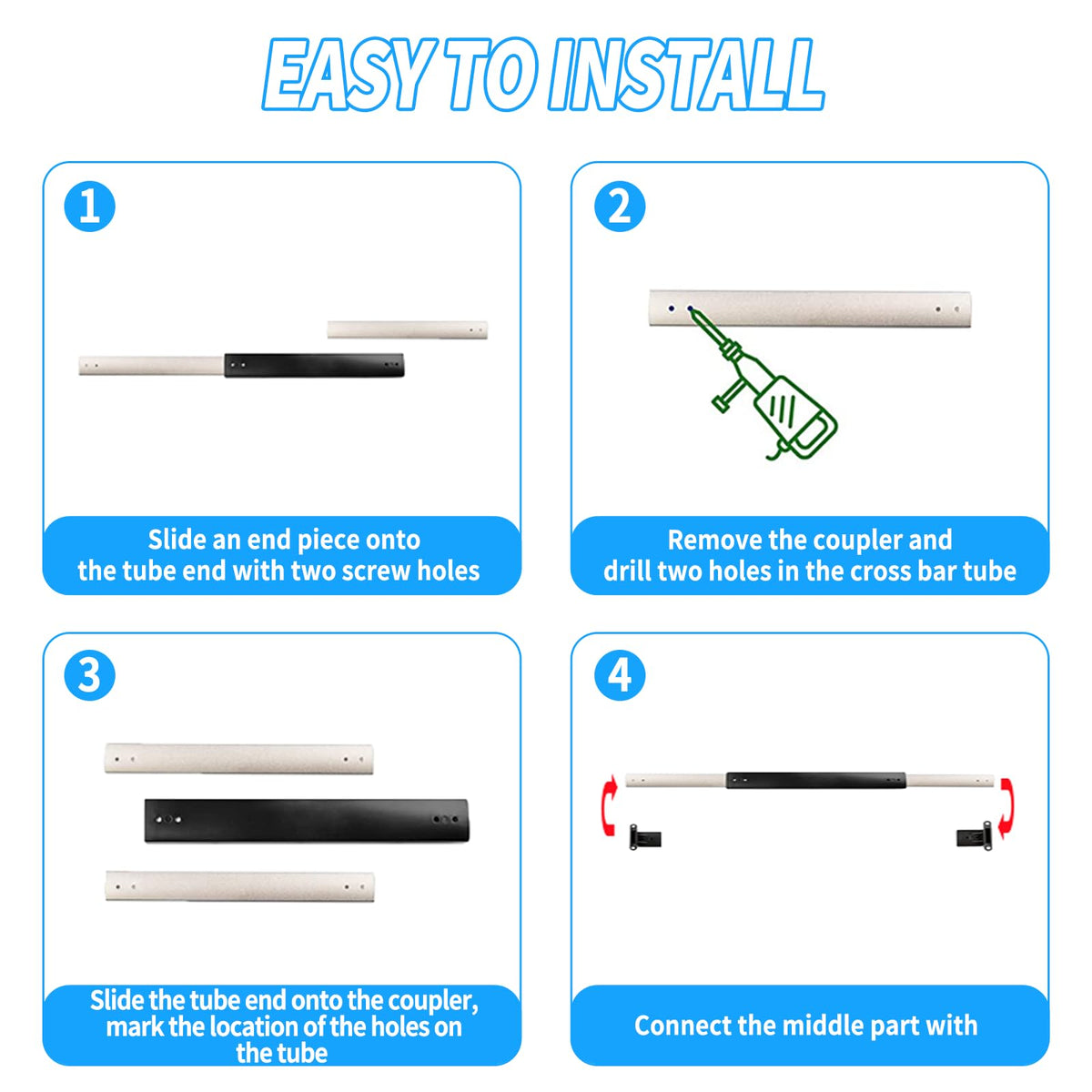 EASY TO INSTALL

1

Slide an end piece onto the tube end with two screw holes

2

Remove the coupler and drill two holes in the cross bar tube

3

Slide the tube end onto the coupler, mark the location of the holes on the tube

4

Connect the middle part with