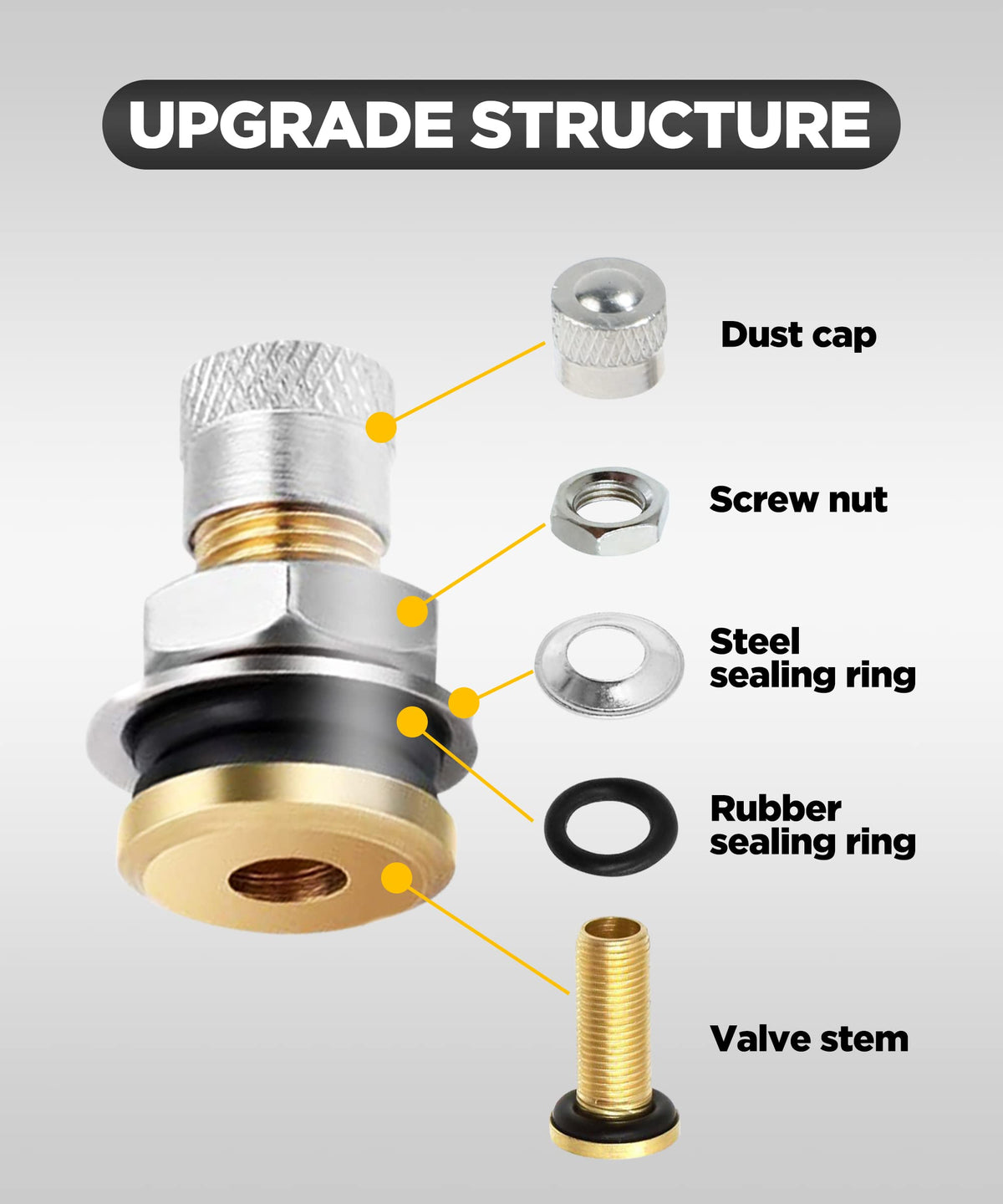 UPGRADE STRUCTURE

Dust cap

Screw nut

Steel sealing ring

Rubber sealing ring

Valve stem