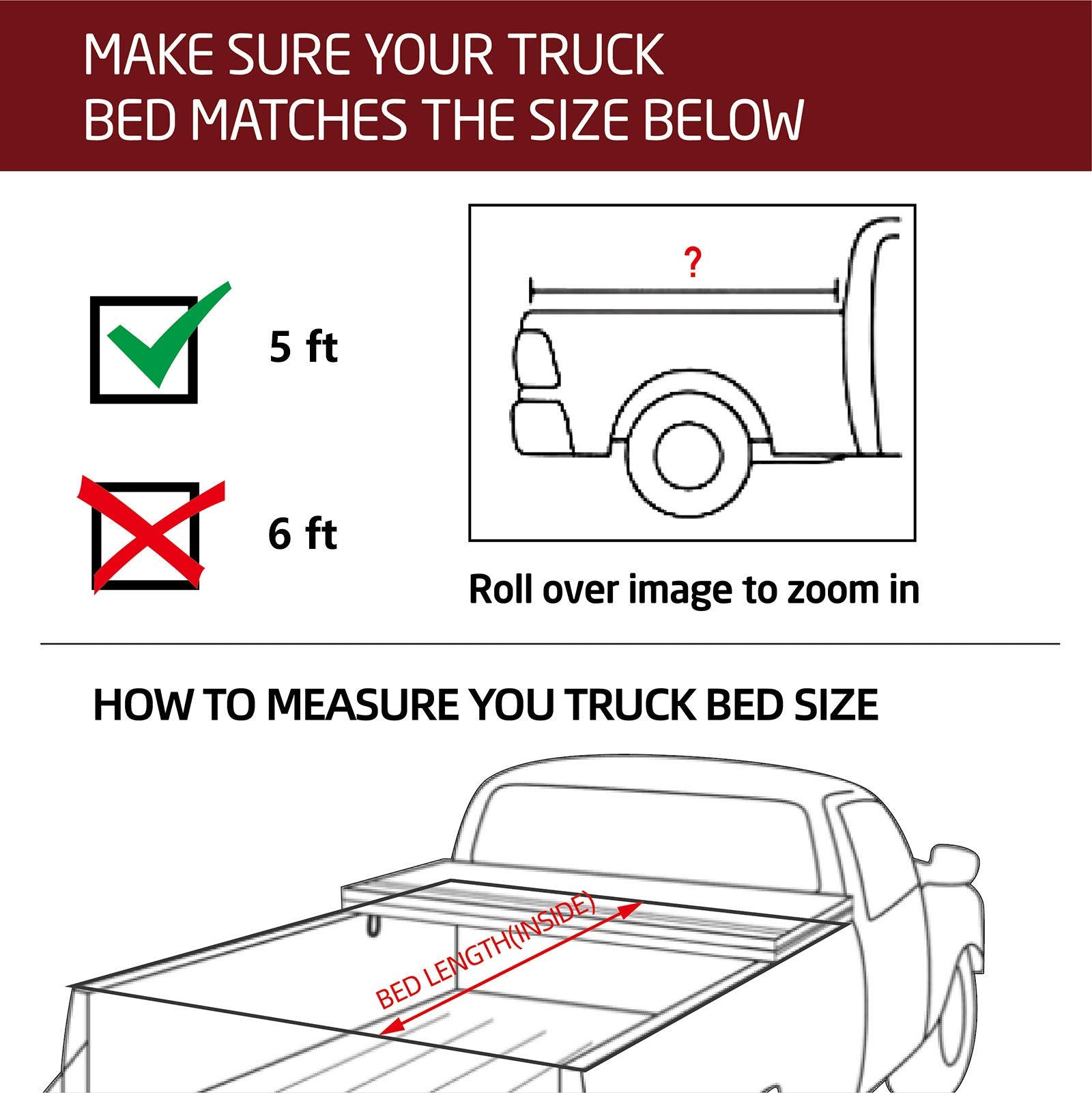 MAKE SURE YOUR TRUCK BED MATCHES THE SIZE BELOW

5 ft

6 ft

?

Roll over image to zoom in

HOW TO MEASURE YOU TRUCK BED SIZE

BED LENGTH(INSIDE)