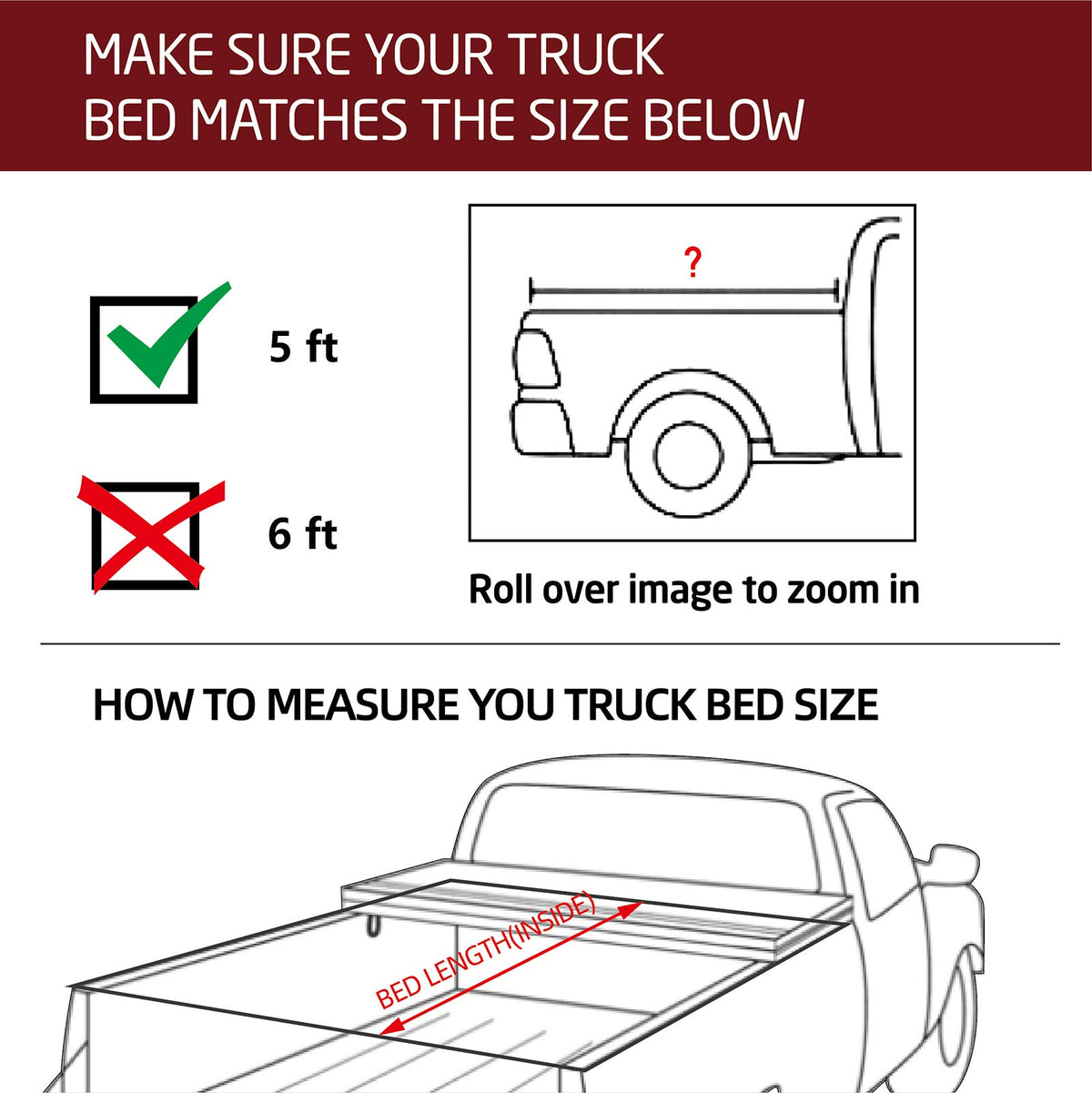 MAKE SURE YOUR TRUCK BED MATCHES THE SIZE BELOW

5 ft

6 ft

?

Roll over image to zoom in

HOW TO MEASURE YOU TRUCK BED SIZE

BED LENGTH(INSIDE)