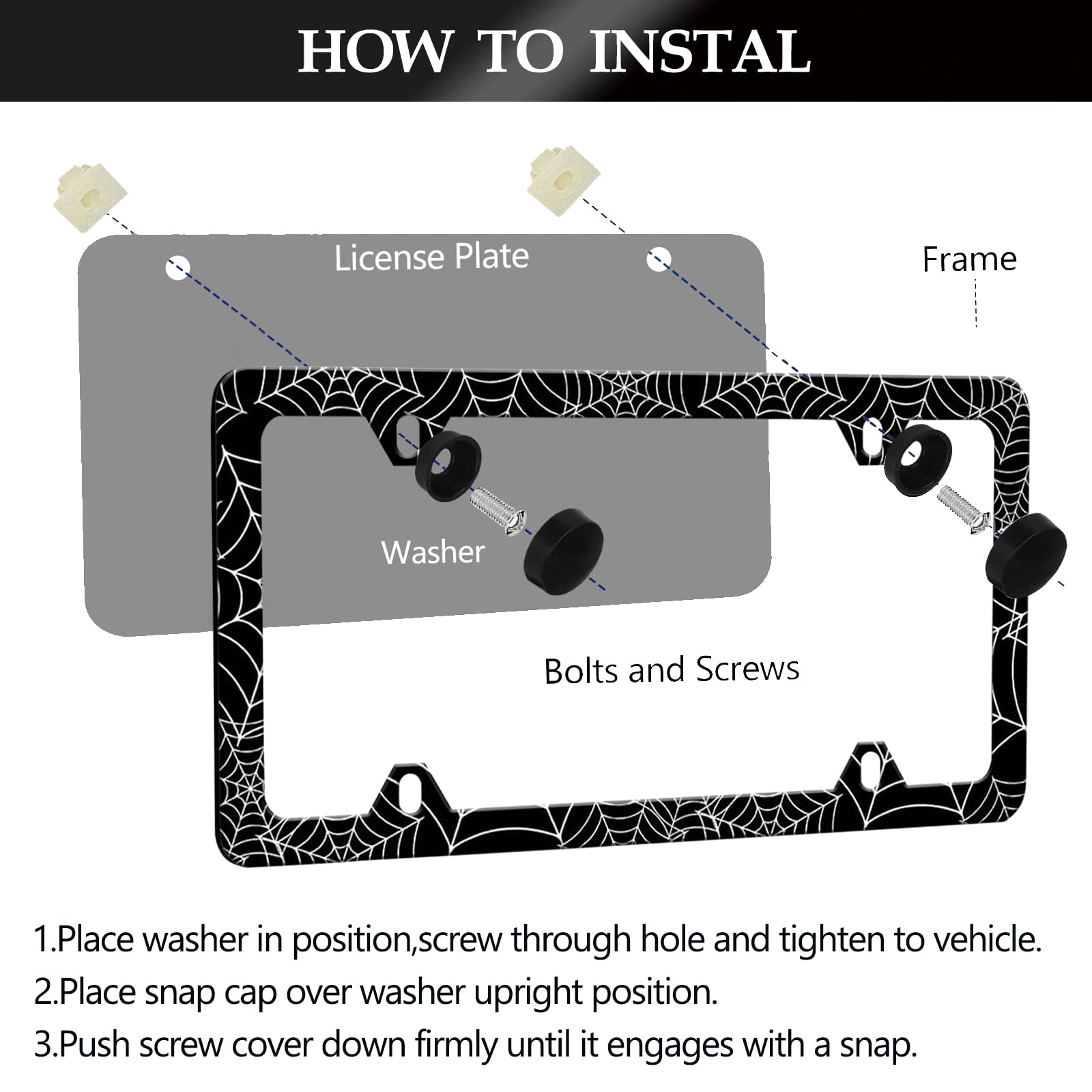 HOW TO INSTAL

License Plate

Frame

Washer

Bolts and Screws

1.Place washer in position,screw through hole and tighten to vehicle.
2.Place snap cap over washer upright position.
3.Push screw cover down firmly until it engages with a snap.