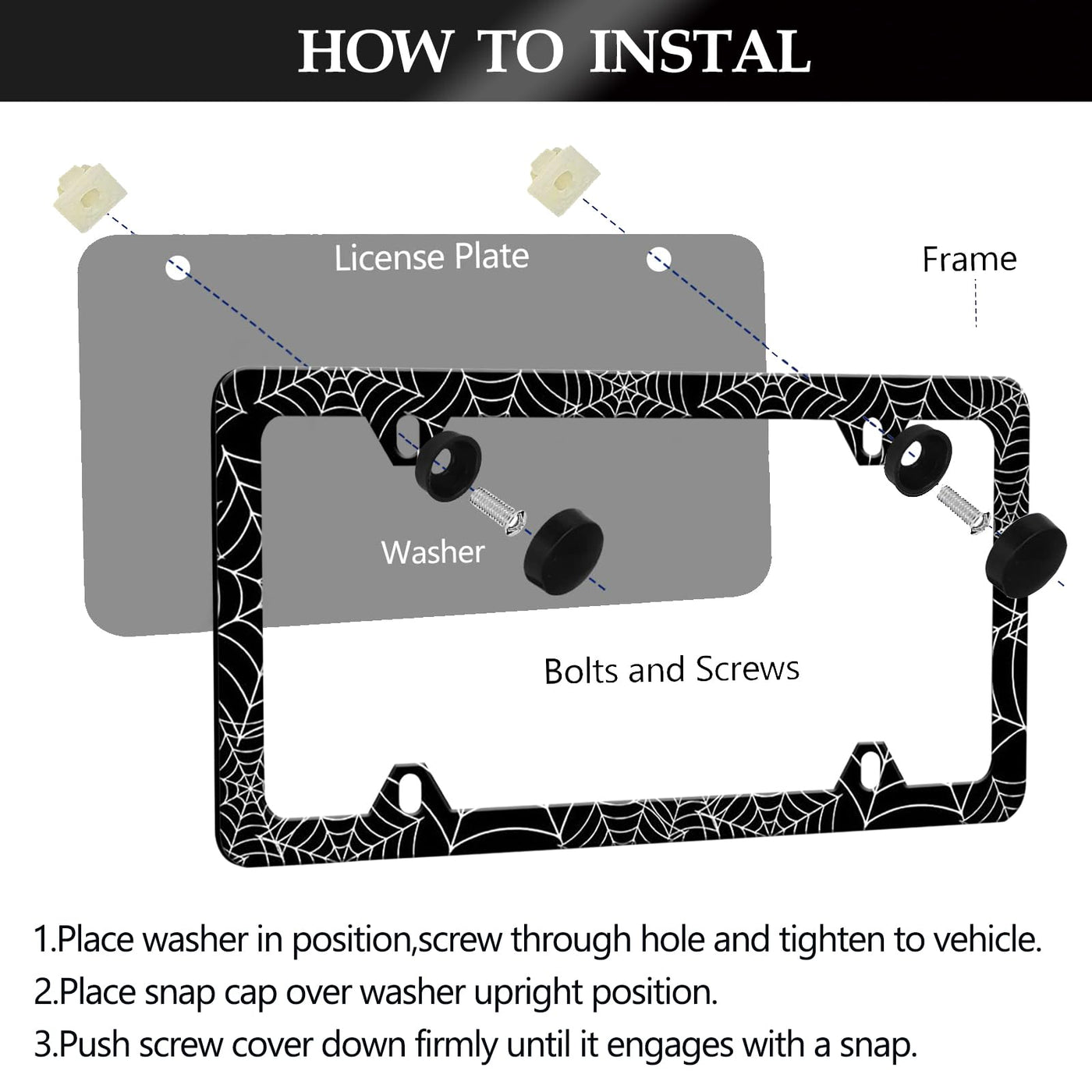 HOW TO INSTAL

License Plate

Frame

Washer

Bolts and Screws

1.Place washer in position,screw through hole and tighten to vehicle.
2.Place snap cap over washer upright position.
3.Push screw cover down firmly until it engages with a snap.