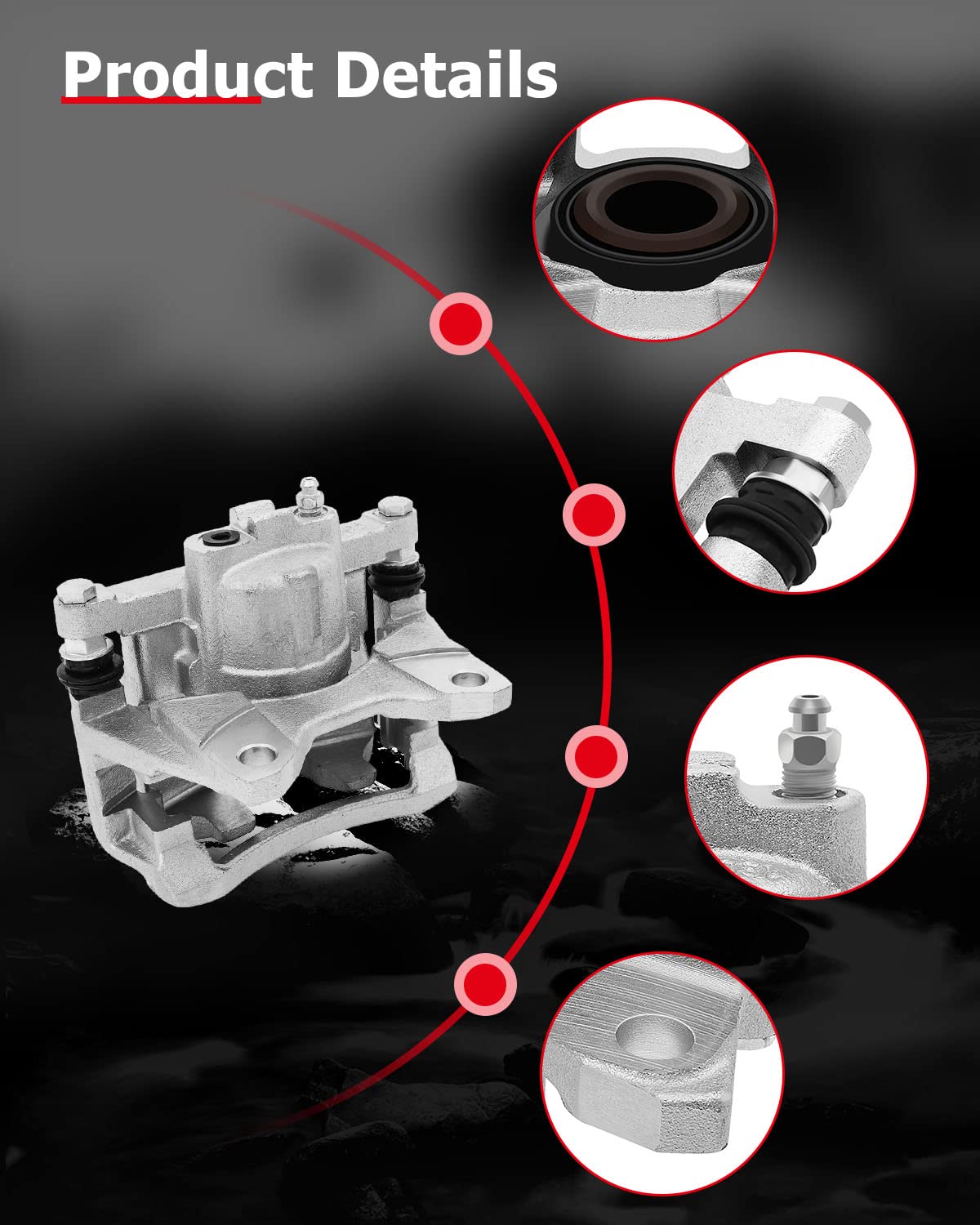 Product Details