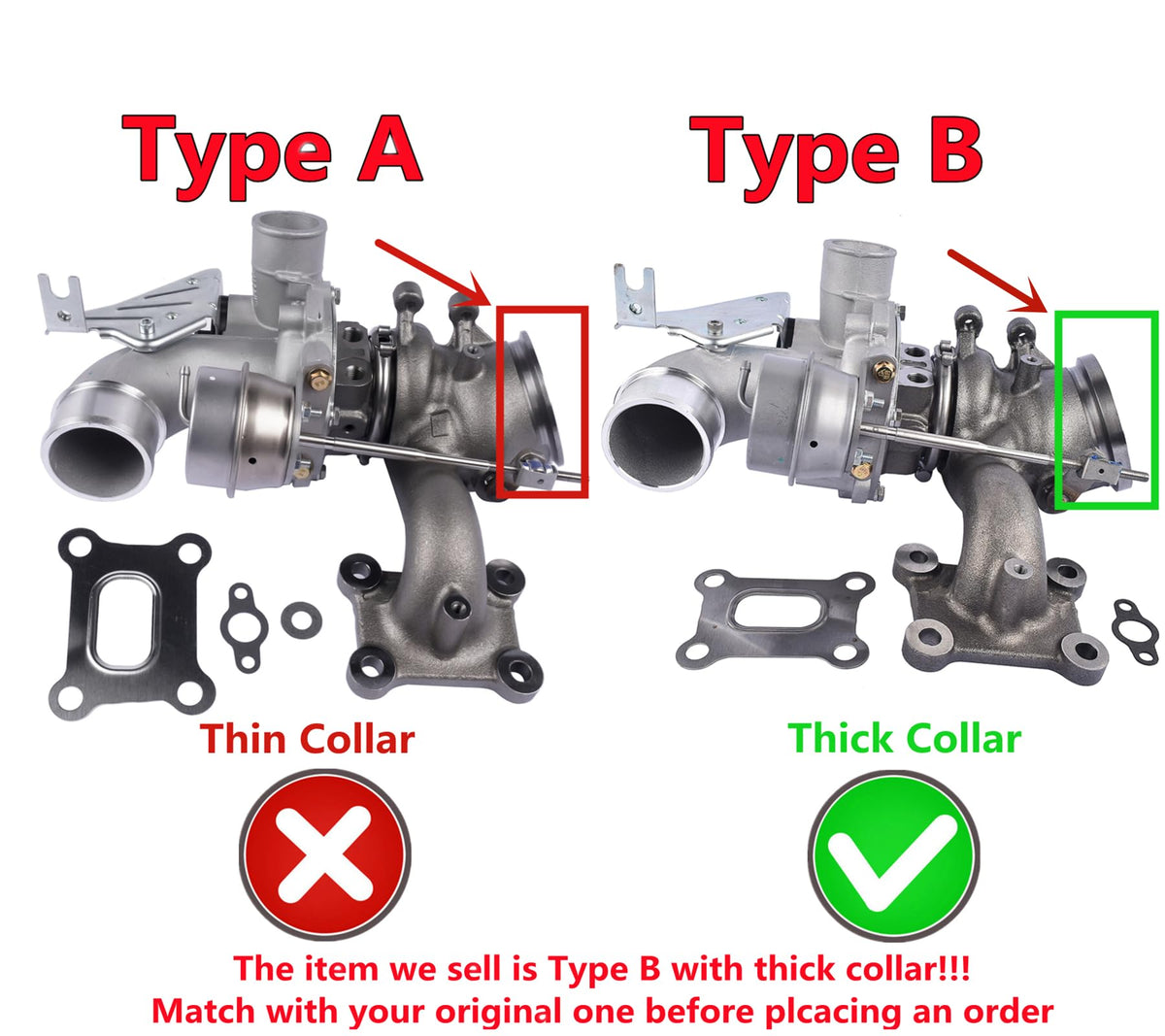 Type A

Type B

Thin Collar

Thick Collar

The item we sell is Type B with thick collar!!!
Match with your original one before plcacing an order