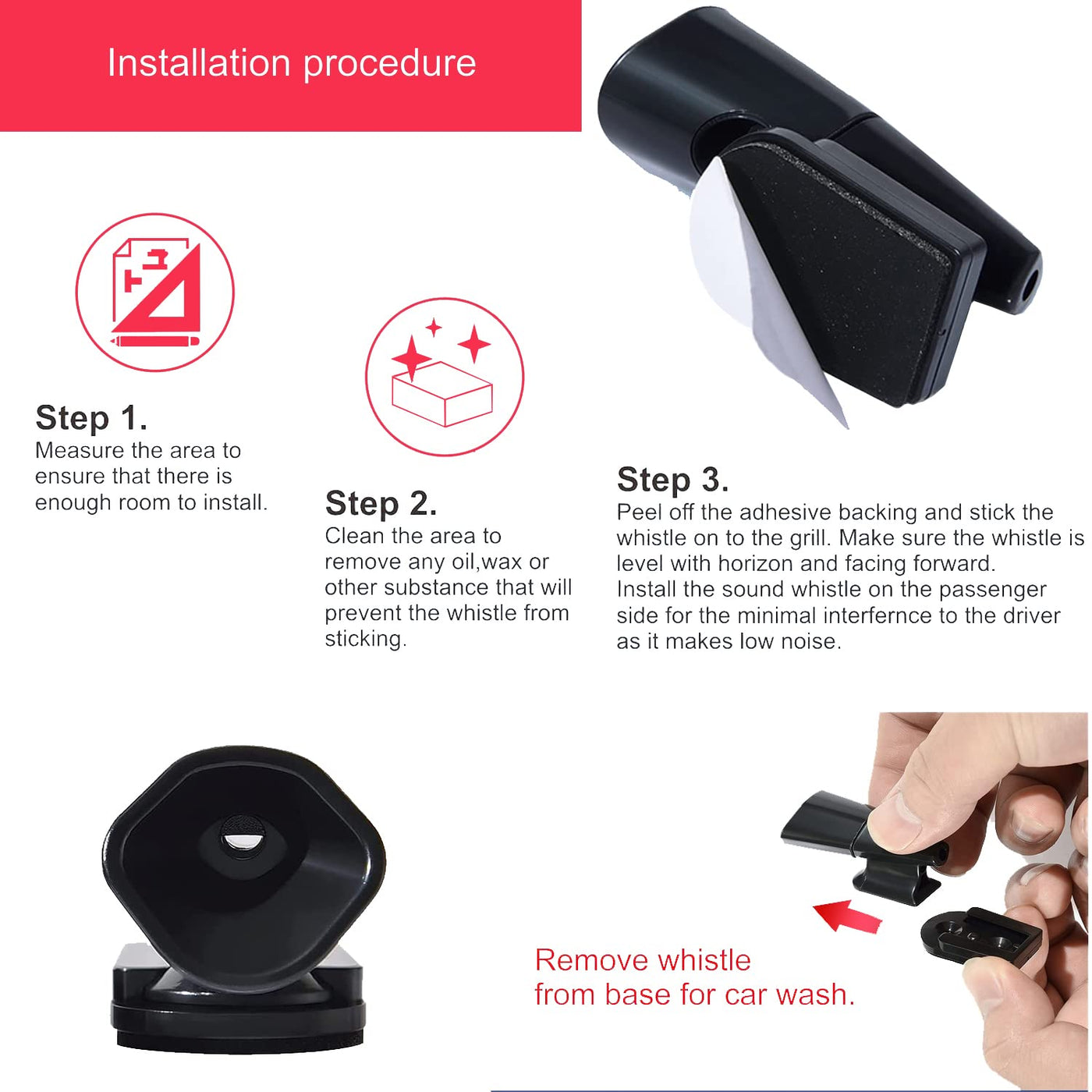 Installation procedure

Step 1.
Measure the area to ensure that there is enough room to install.

Step 2.
Clean the area to remove any oil,wax or other substance that will prevent the whistle from sticking.

Step 3.
Peel off the adhesive backing and stick the whistle on to the grill. Make sure the whistle is level with horizon and facing forward.
Install the sound whistle on the passenger side for the minimal interfernce to the driver as it makes low noise.

Remove whistle
from base for car wash.