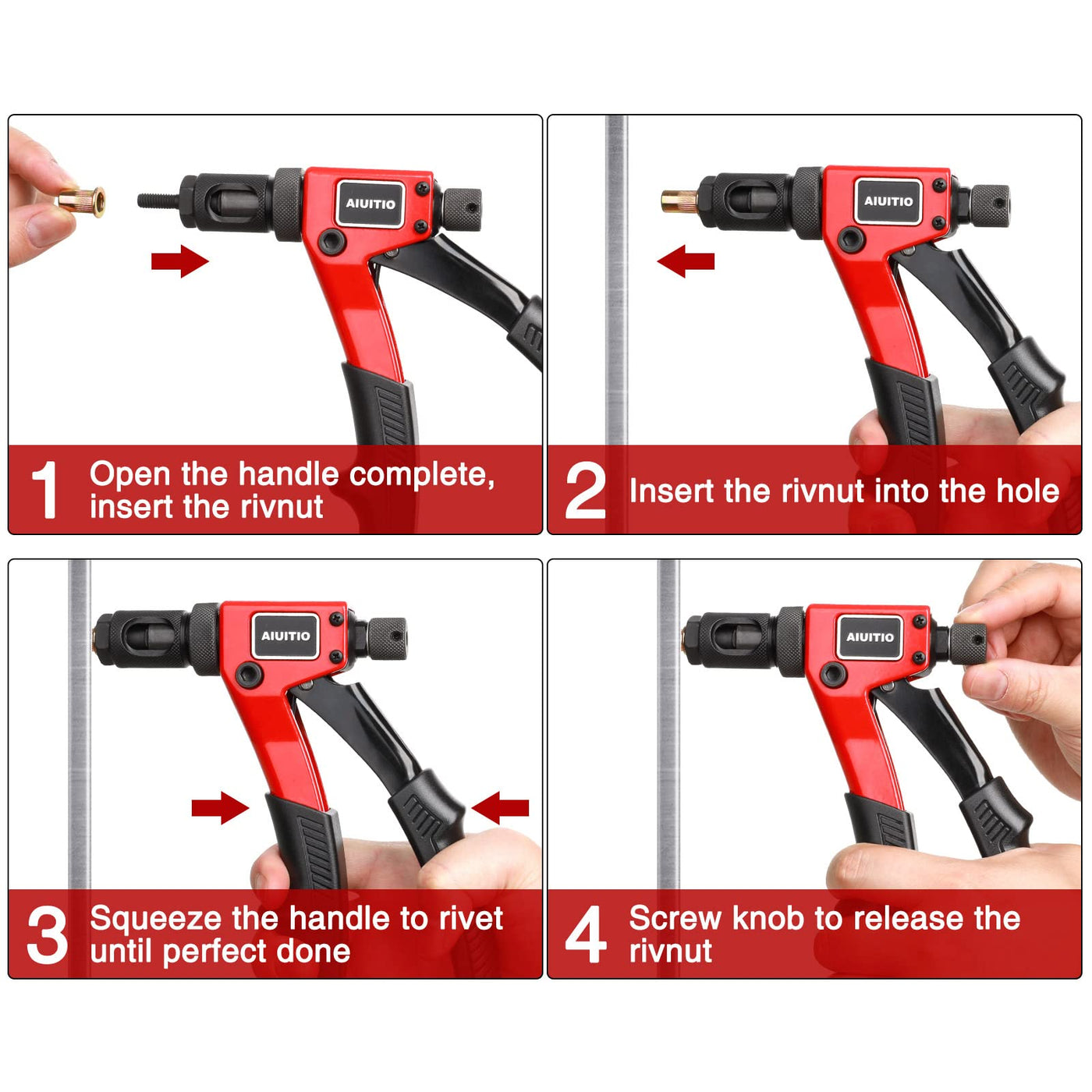 AIUITIO

1 Open the handle complete, insert the rivnut

AIUITIO

2 Insert the rivnut into the hole

AIUITIO

3 Squeeze the handle to rivet until perfect done

AIUITIO

4 Screw knob to release the rivnut