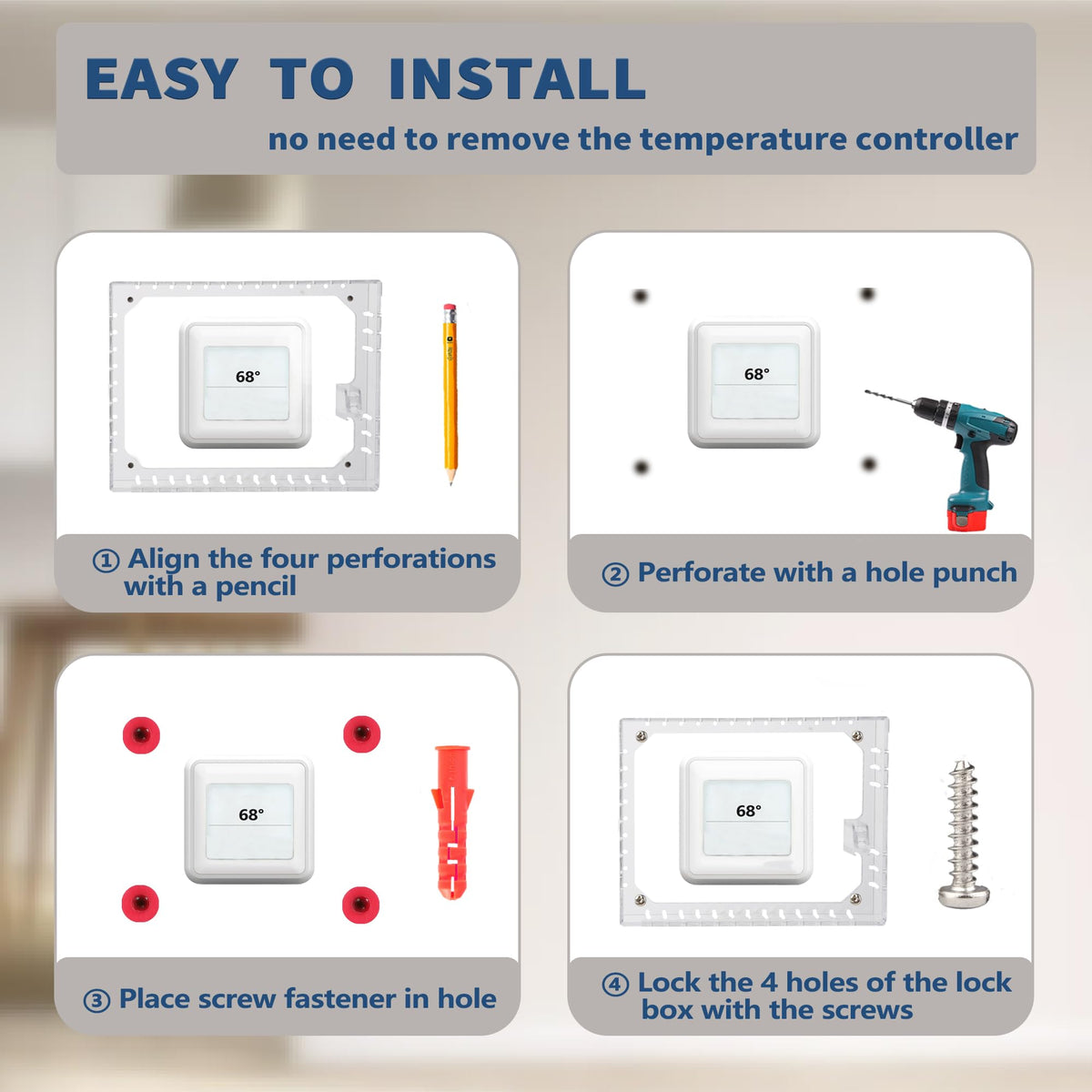 EASY TO INSTALL

no need to remove the temperature controller

68°

① Align the four perforations with a pencil

68°

② Perforate with a hole punch

68°

③ Place screw fastener in hole

68°

④ Lock the 4 holes of the lock box with the screws