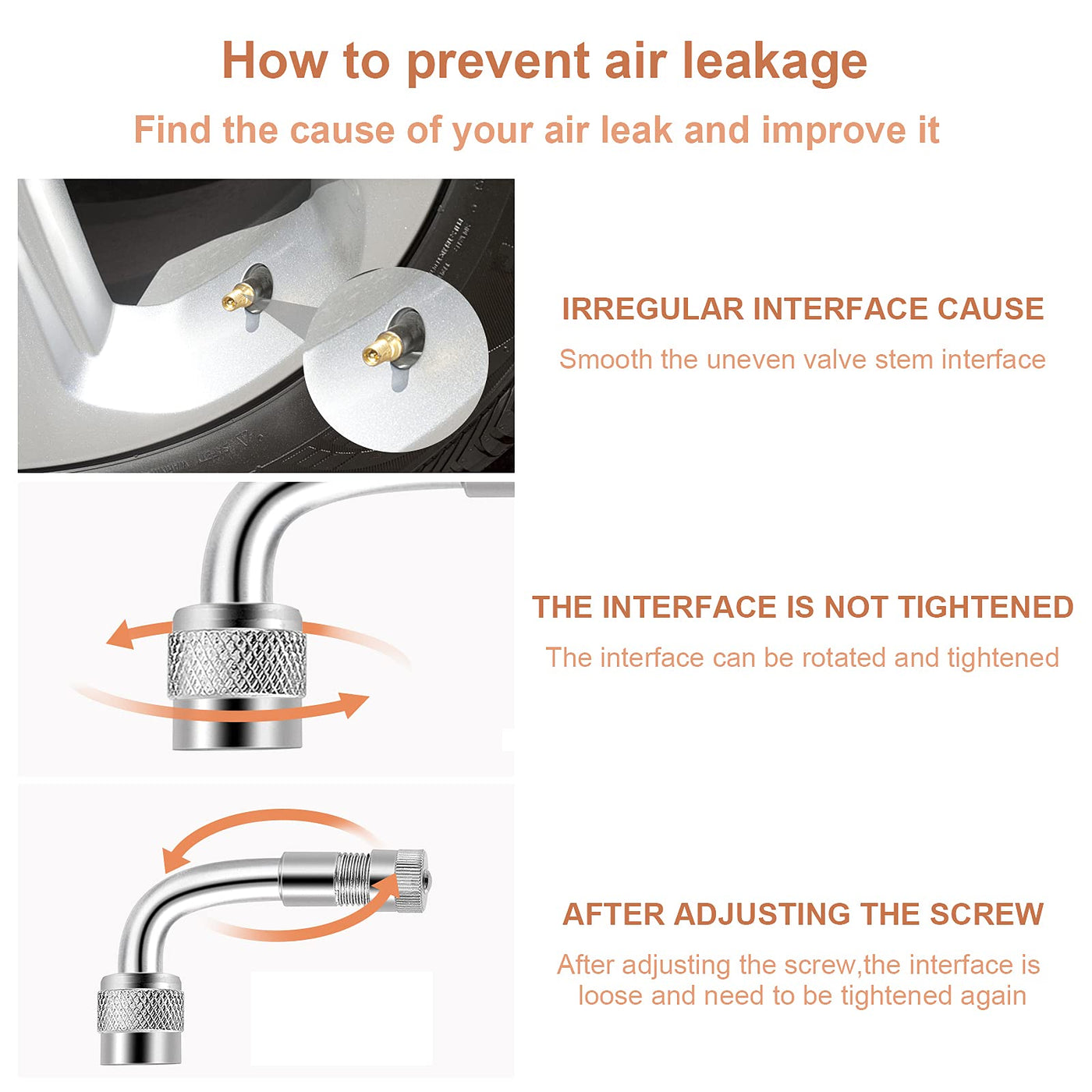 How to prevent air leakage
Find the cause of your air leak and improve it

IRREGULAR INTERFACE CAUSE
Smooth the uneven valve stem interface

THE INTERFACE IS NOT TIGHTENED
The interface can be rotated and tightened

AFTER ADJUSTING THE SCREW
After adjusting the screw,the interface is loose and need to be tightened again