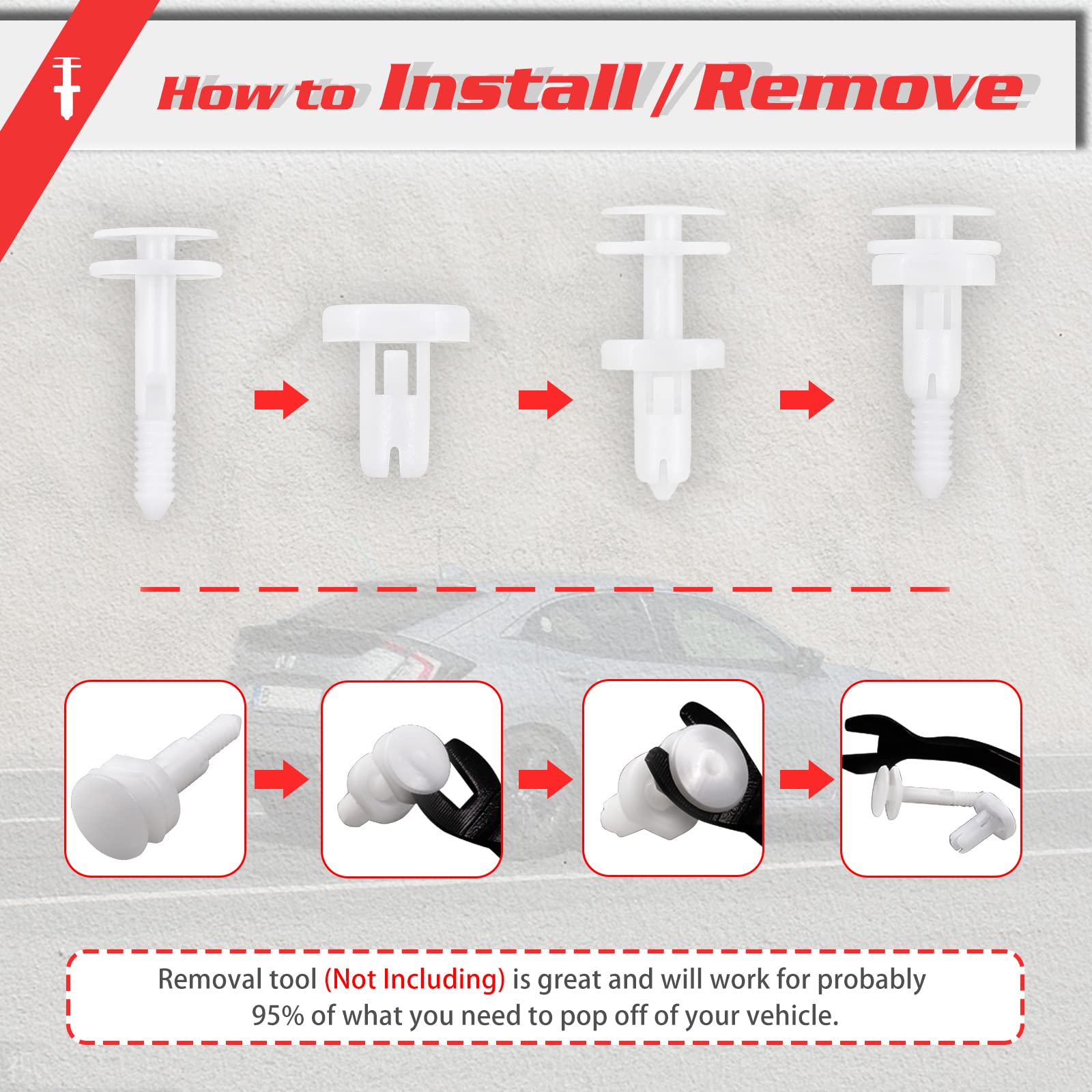 How to Install / Remove

Removal tool (Not Including) is great and will work for probably 95% of what you need to pop off of your vehicle.