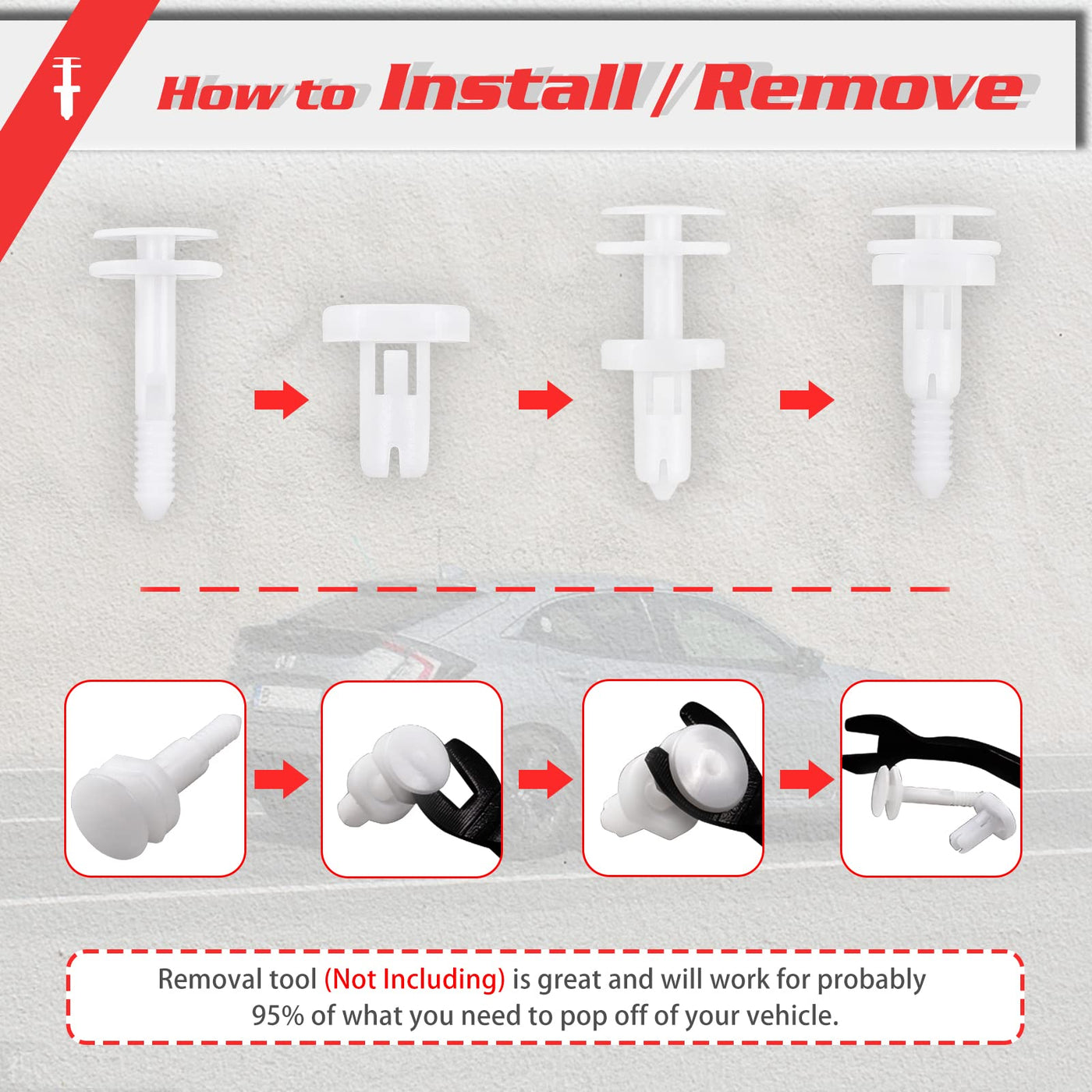 How to Install / Remove

Removal tool (Not Including) is great and will work for probably 95% of what you need to pop off of your vehicle.