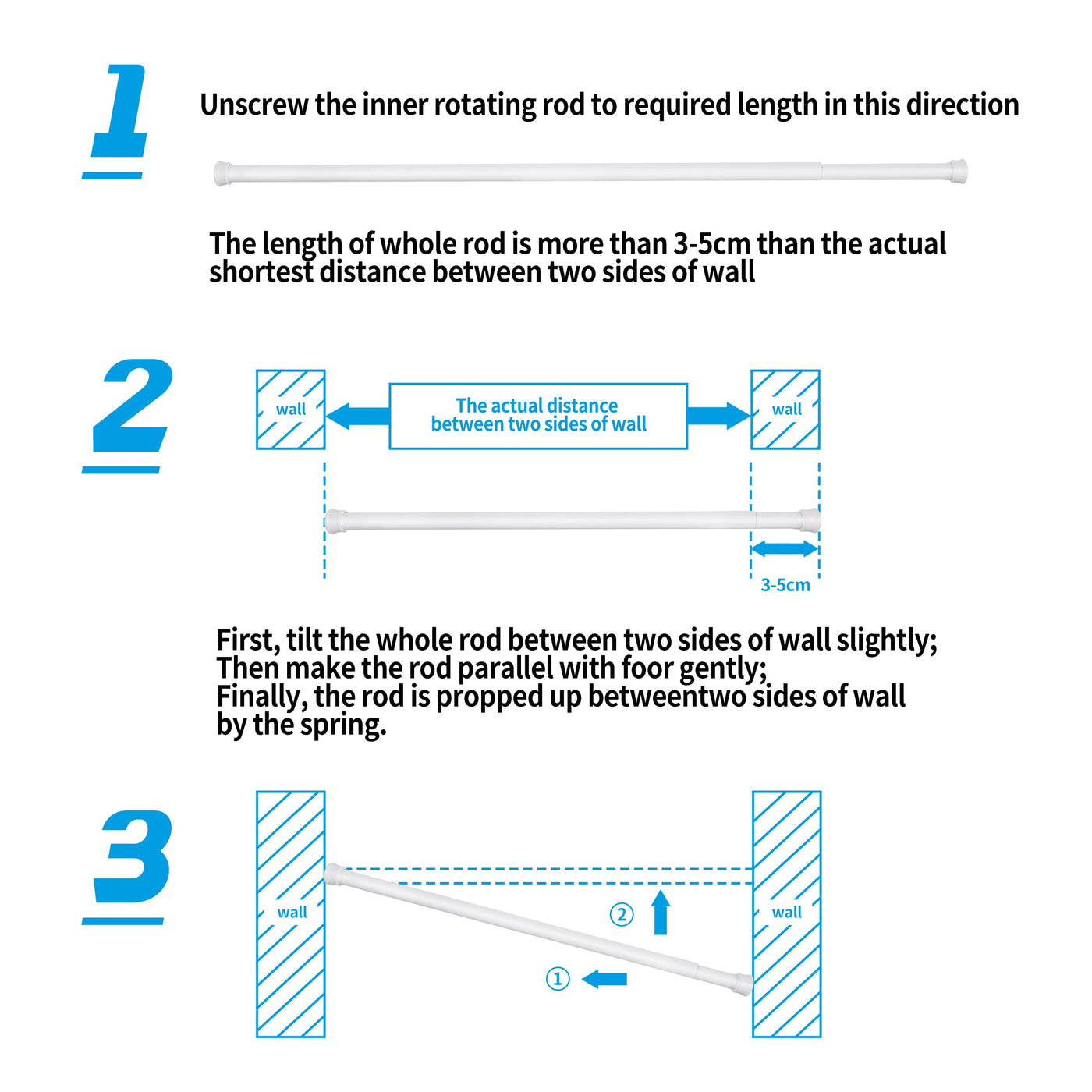 1

Unscrew the inner rotating rod to required length in this direction

The length of whole rod is more than 3-5cm than the actual shortest distance between two sides of wall

2

wall

The actual distance between two sides of wall

wall

3-5cm

First, tilt the whole rod between two sides of wall slightly;
Then make the rod parallel with foor gently;
Finally, the rod is propped up betweentwo sides of wall by the spring.

3

wall

②

①

wall