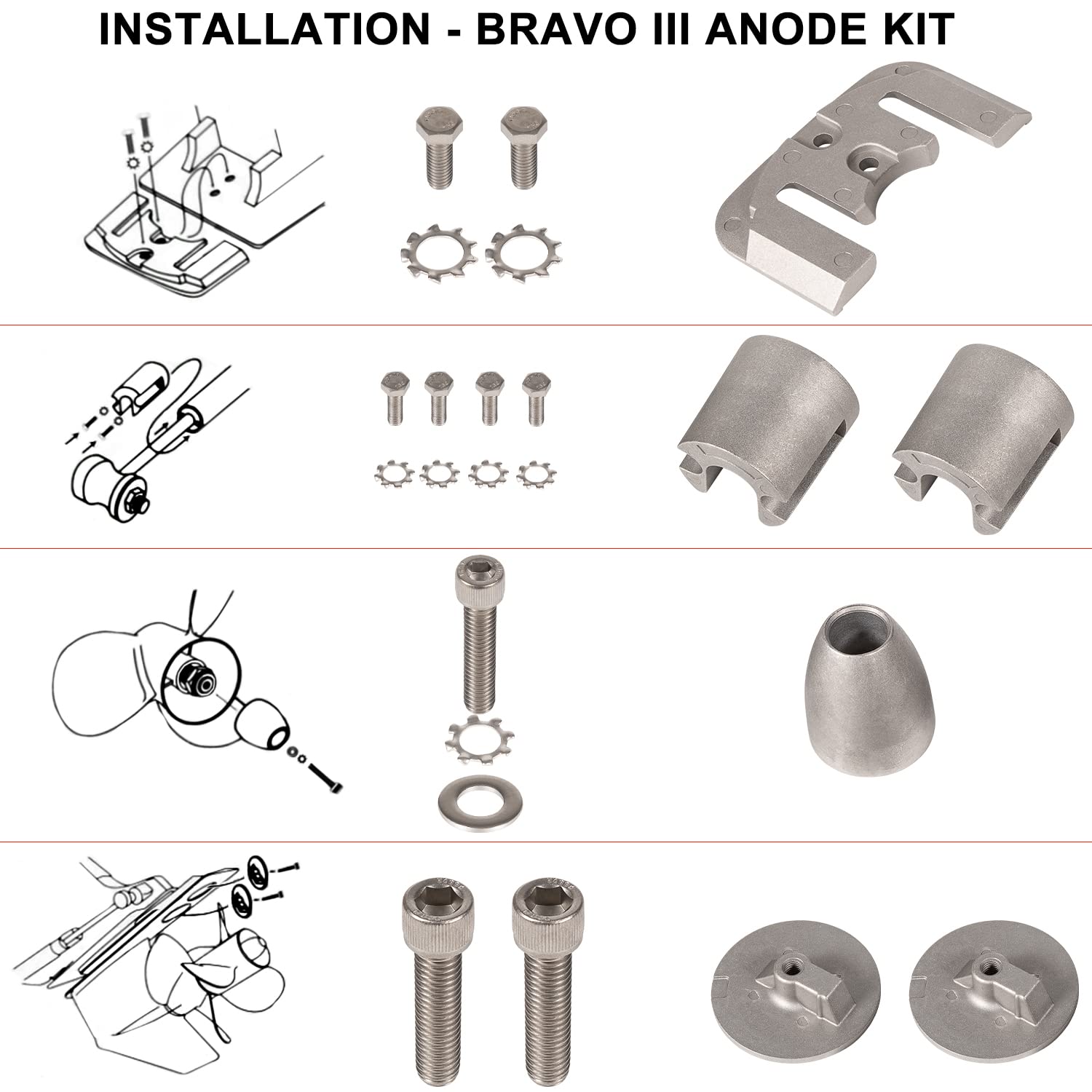 INSTALLATION - BRAVO III ANODE KIT