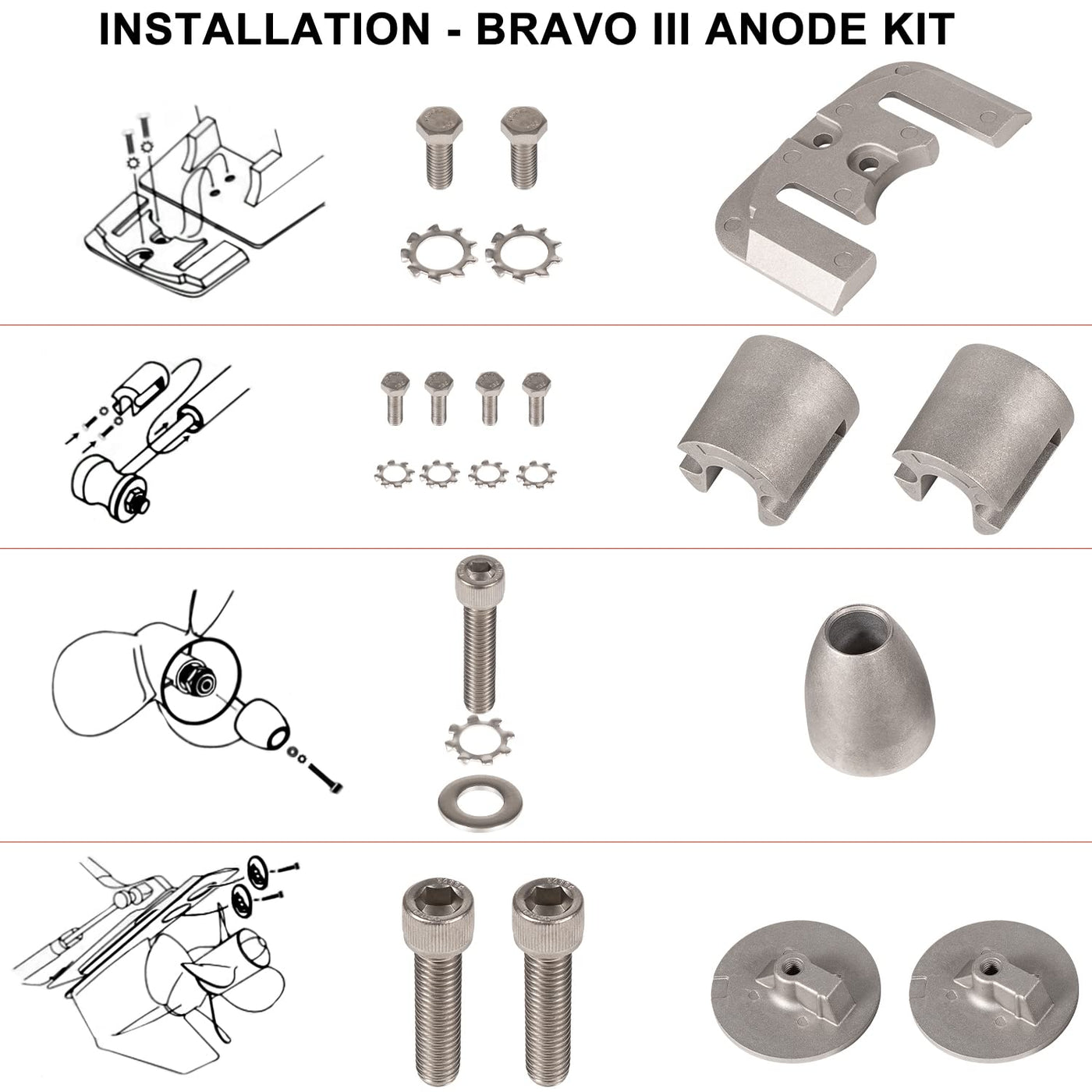 INSTALLATION - BRAVO III ANODE KIT