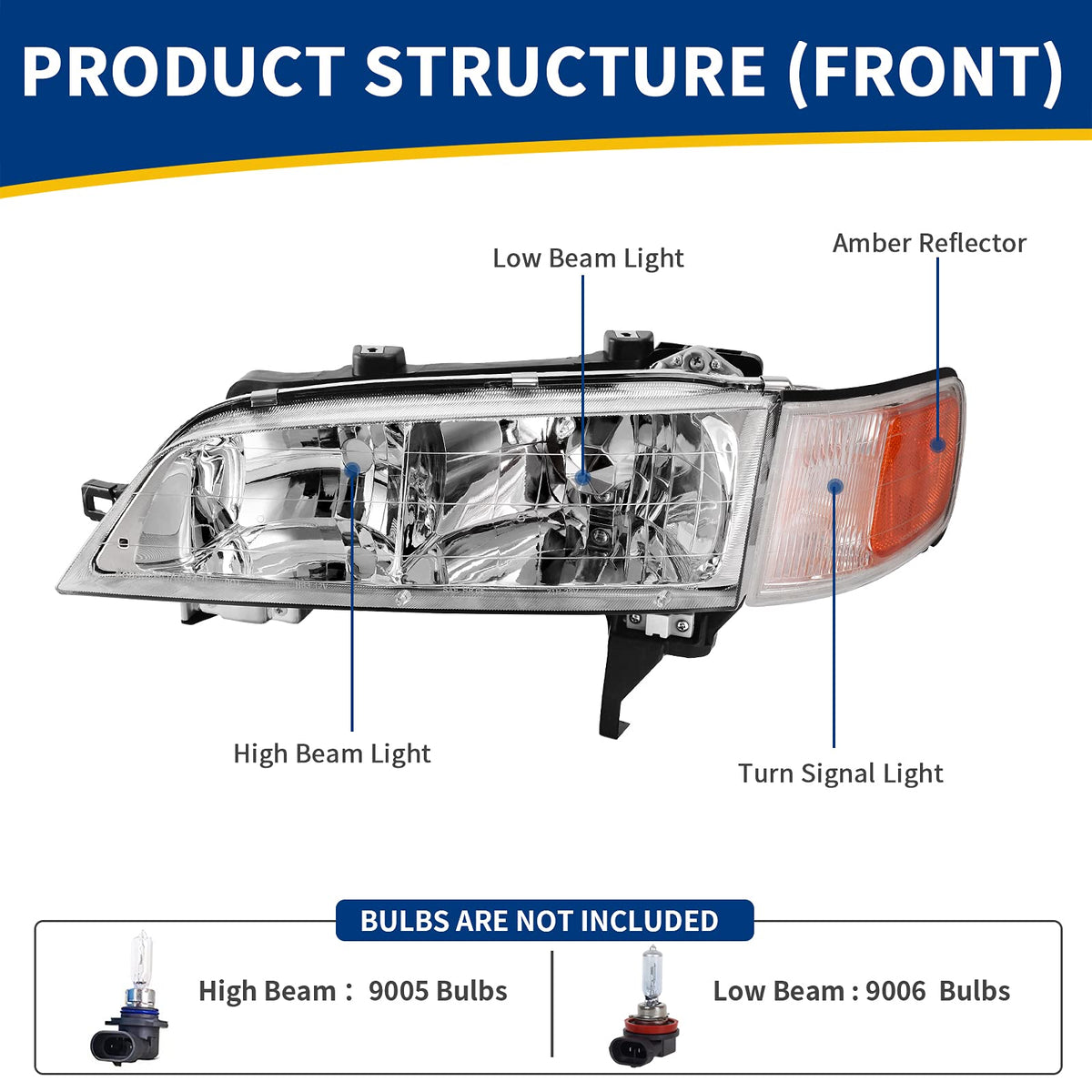 PRODUCT STRUCTURE (FRONT)

Low Beam Light

Amber Reflector

High Beam Light

Turn Signal Light

BULBS ARE NOT INCLUDED

High Beam : 9005 Bulbs

Low Beam : 9006 Bulbs