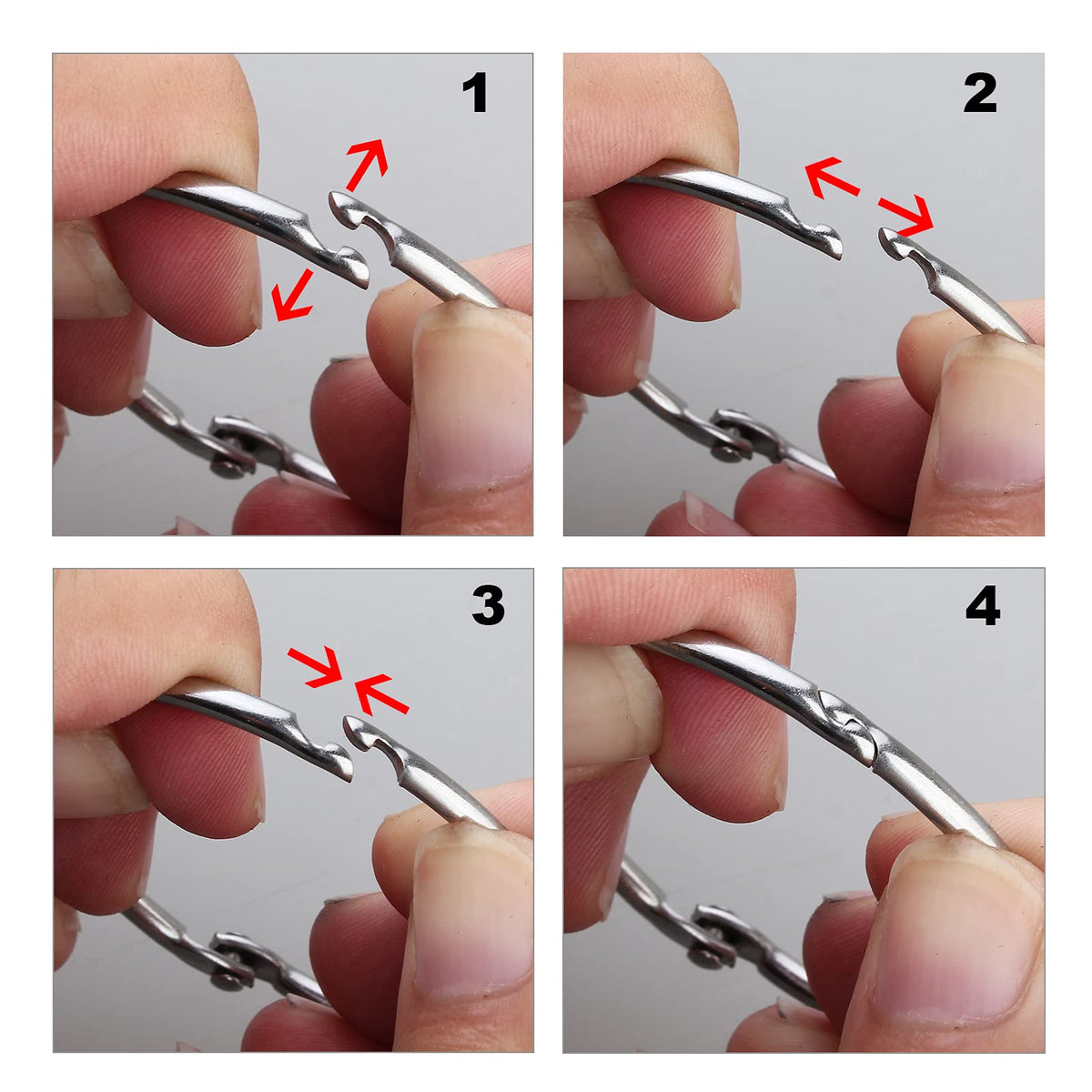 1

2

3

4