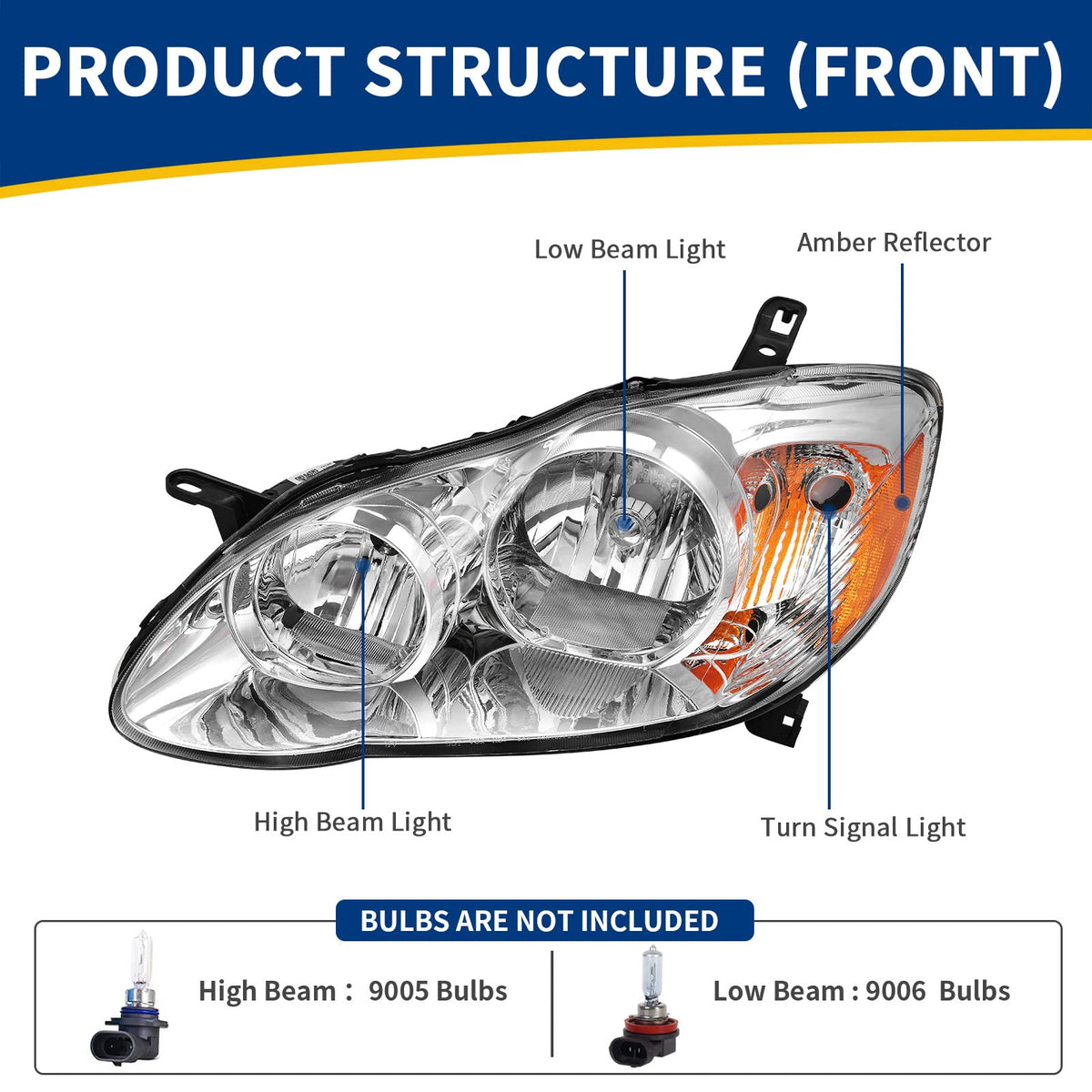 PRODUCT STRUCTURE (FRONT)

Low Beam Light

Amber Reflector

High Beam Light

Turn Signal Light

BULBS ARE NOT INCLUDED

High Beam : 9005 Bulbs

Low Beam : 9006 Bulbs