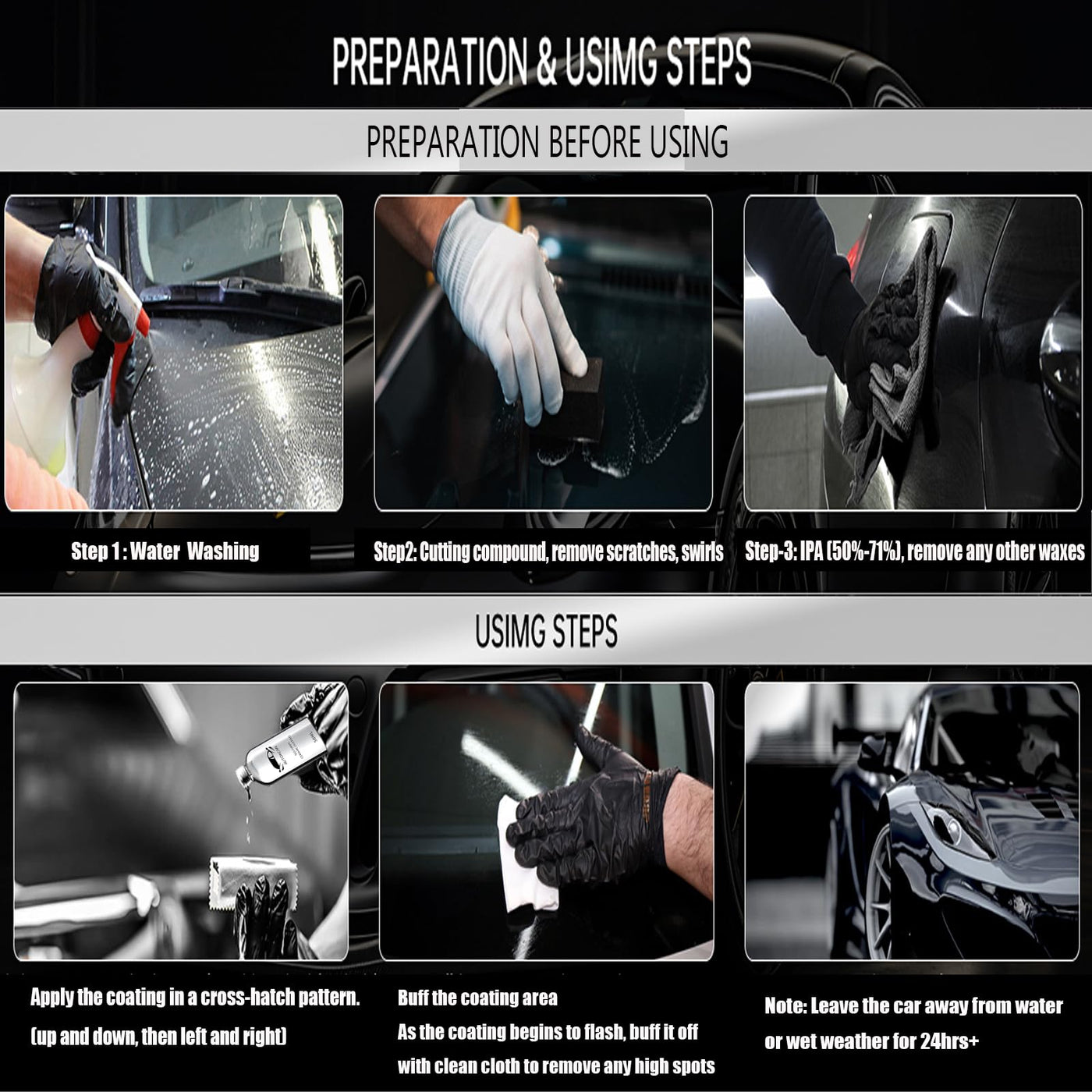 PREPARATION & USIMG STEPS

PREPARATION BEFORE USING

Step 1 : Water Washing

Step2: Cutting compound, remove scratches, swirls

Step-3: IPA (50%-71%), remove any other waxes

USIMG STEPS

Apply the coating in a cross-hatch pattern.
(up and down, then left and right)

Buff the coating area
As the coating begins to flash, buff it off with clean cloth to remove any high spots

Note: Leave the car away from water or wet weather for 24hrs+