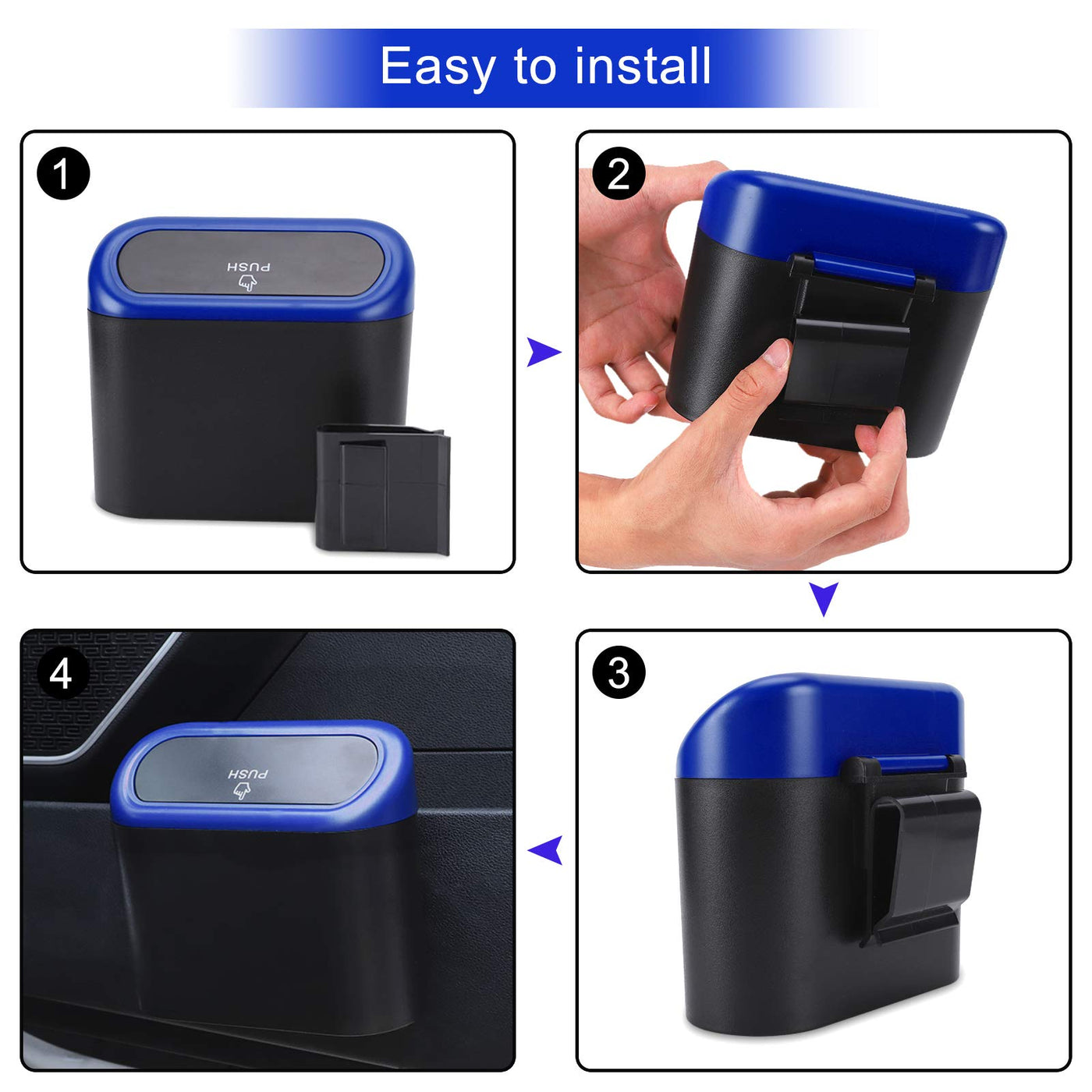 Easy to install

1

PUSH

2

3

4

PUSH