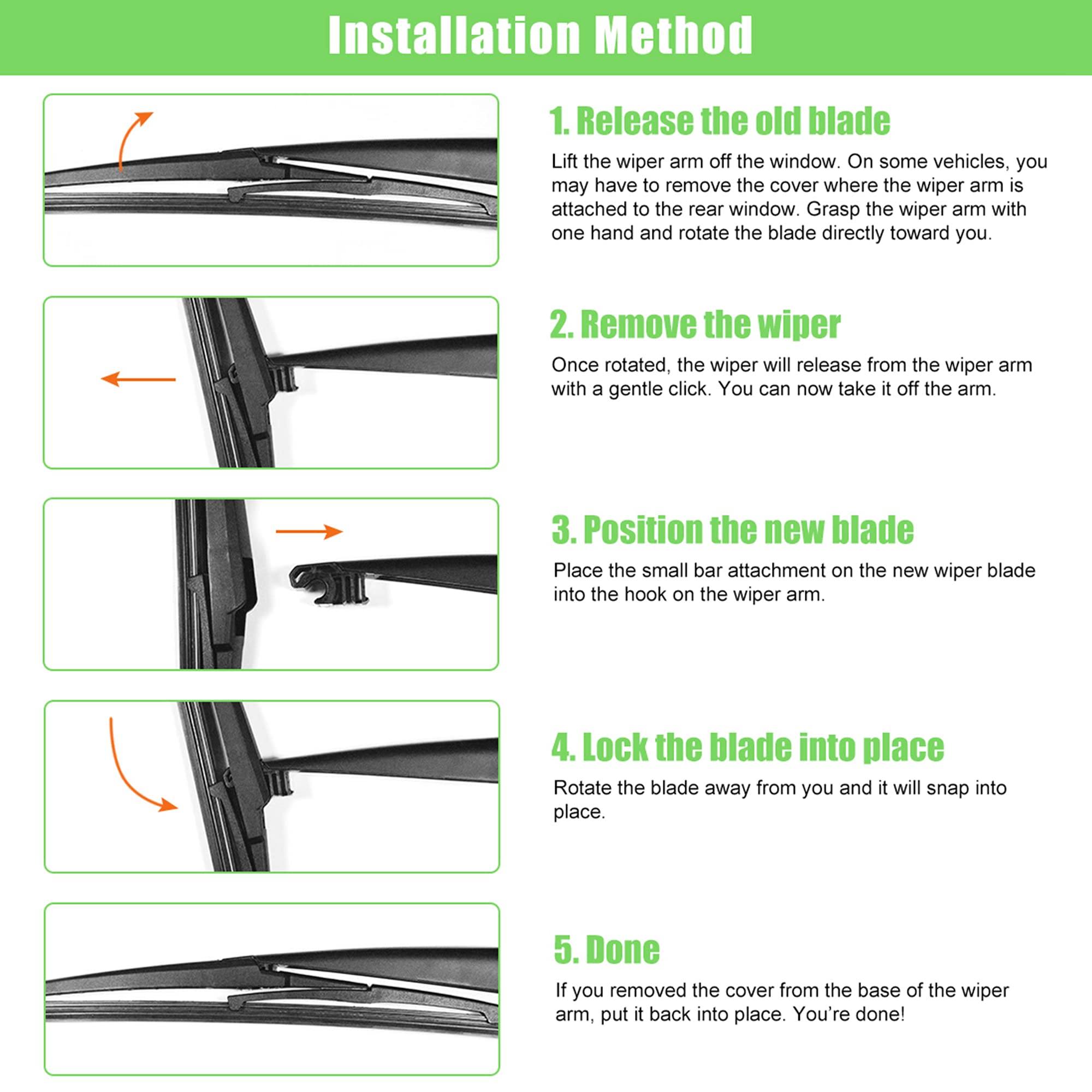 Installation Method

1. Release the old blade

Lift the wiper arm off the window. On some vehicles, you may have to remove the cover where the wiper arm is attached to the rear window. Grasp the wiper arm with one hand and rotate the blade directly toward you.

2. Remove the wiper

Once rotated, the wiper will release from the wiper arm with a gentle click. You can now take it off the arm.

3. Position the new blade

Place the small bar attachment on the new wiper blade into the hook on the wiper arm.

4. Lock the blade into place

Rotate the blade away from you and it will snap into place.

5. Done

If you removed the cover from the base of the wiper arm, put it back into place. You're done!