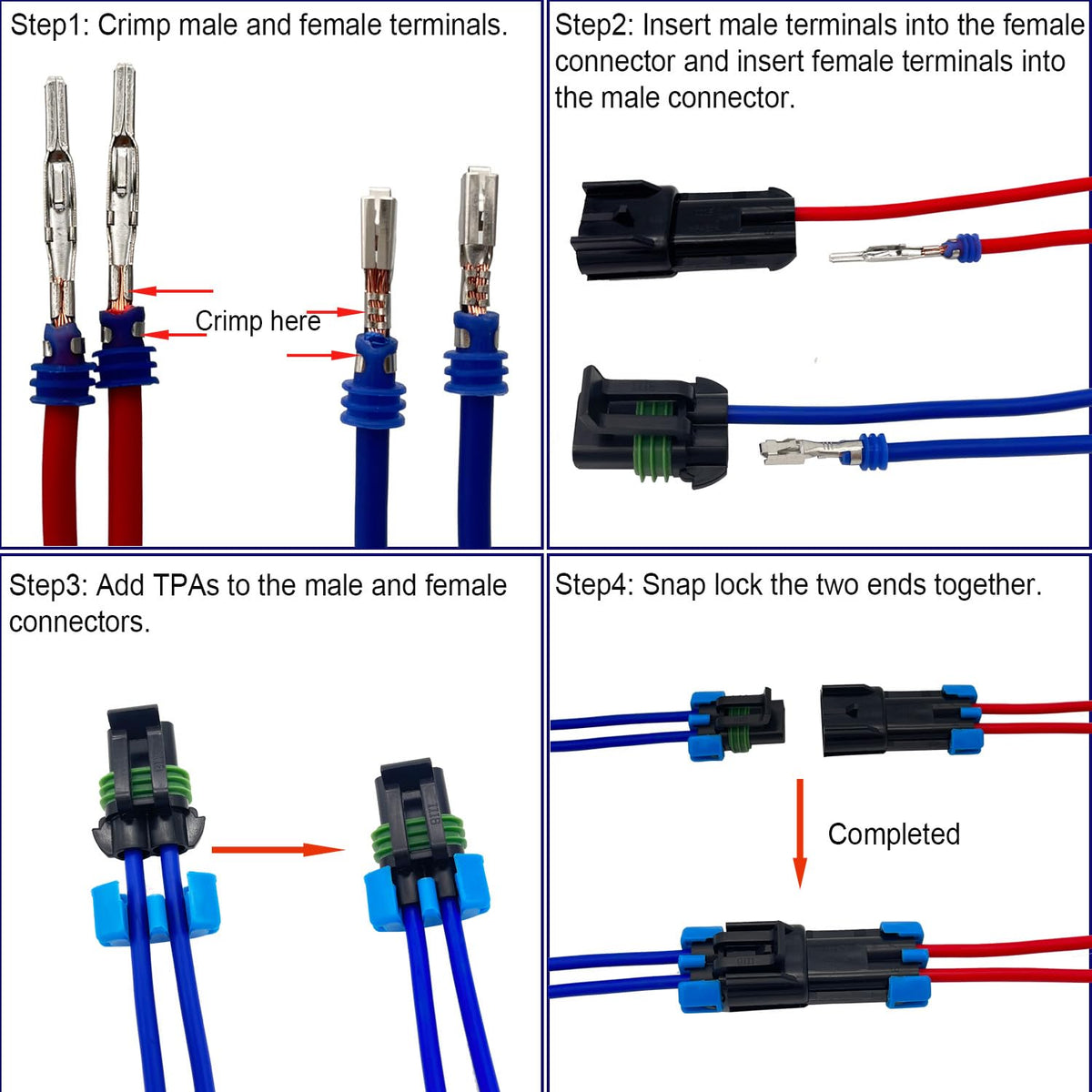 Step1: Crimp male and female terminals.

Crimp here

Step2: Insert male terminals into the female connector and insert female terminals into the male connector.

Step3: Add TPAs to the male and female connectors.

Step4: Snap lock the two ends together.

Completed