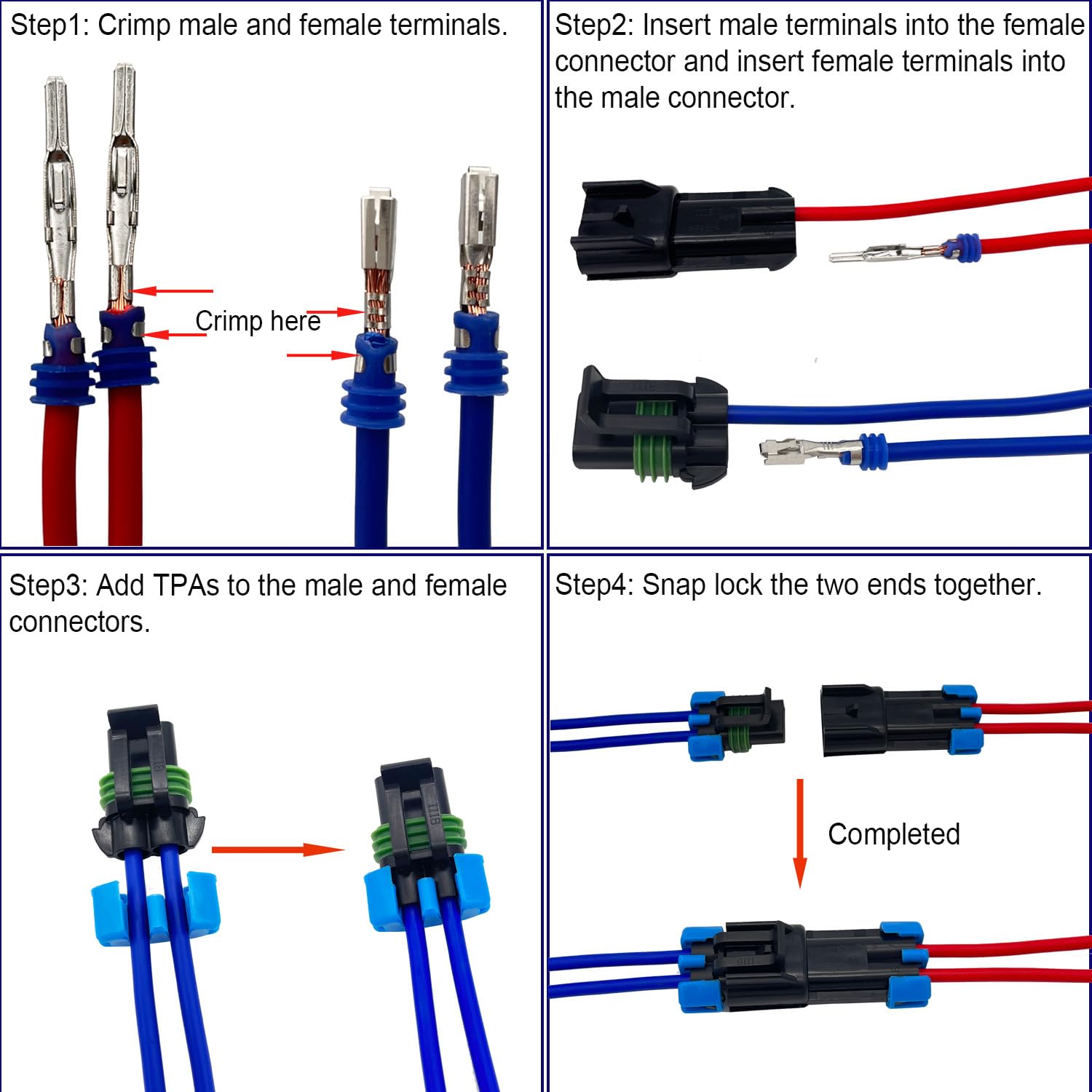 Step1: Crimp male and female terminals.

Crimp here

Step2: Insert male terminals into the female connector and insert female terminals into the male connector.

Step3: Add TPAs to the male and female connectors.

Step4: Snap lock the two ends together.

Completed