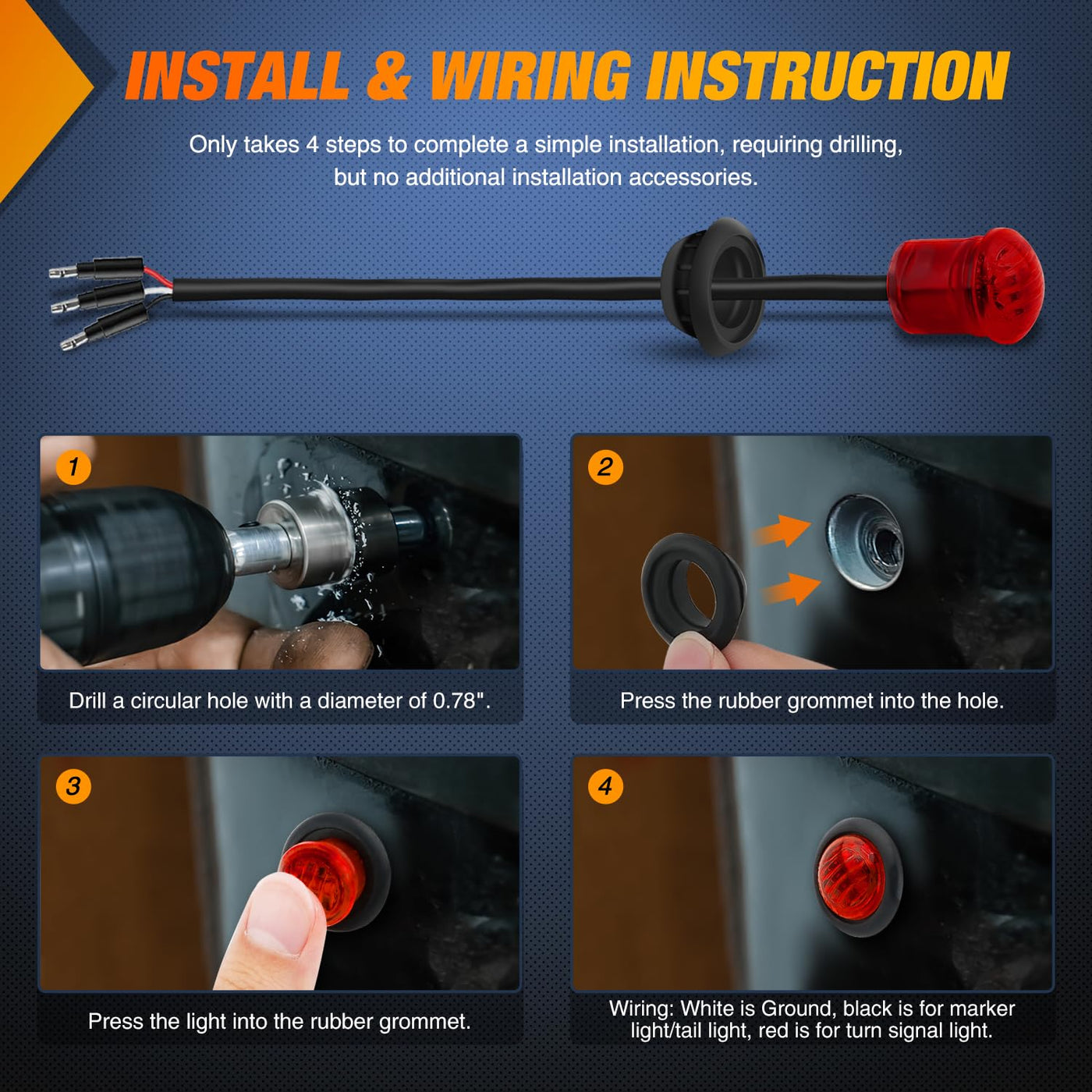 INSTALL & WIRING INSTRUCTION

Only takes 4 steps to complete a simple installation, requiring drilling, but no additional installation accessories.

1

Drill a circular hole with a diameter of 0.78".

2

Press the rubber grommet into the hole.

3

Press the light into the rubber grommet.

4

Wiring: White is Ground, black is for marker light/tail light, red is for turn signal light.