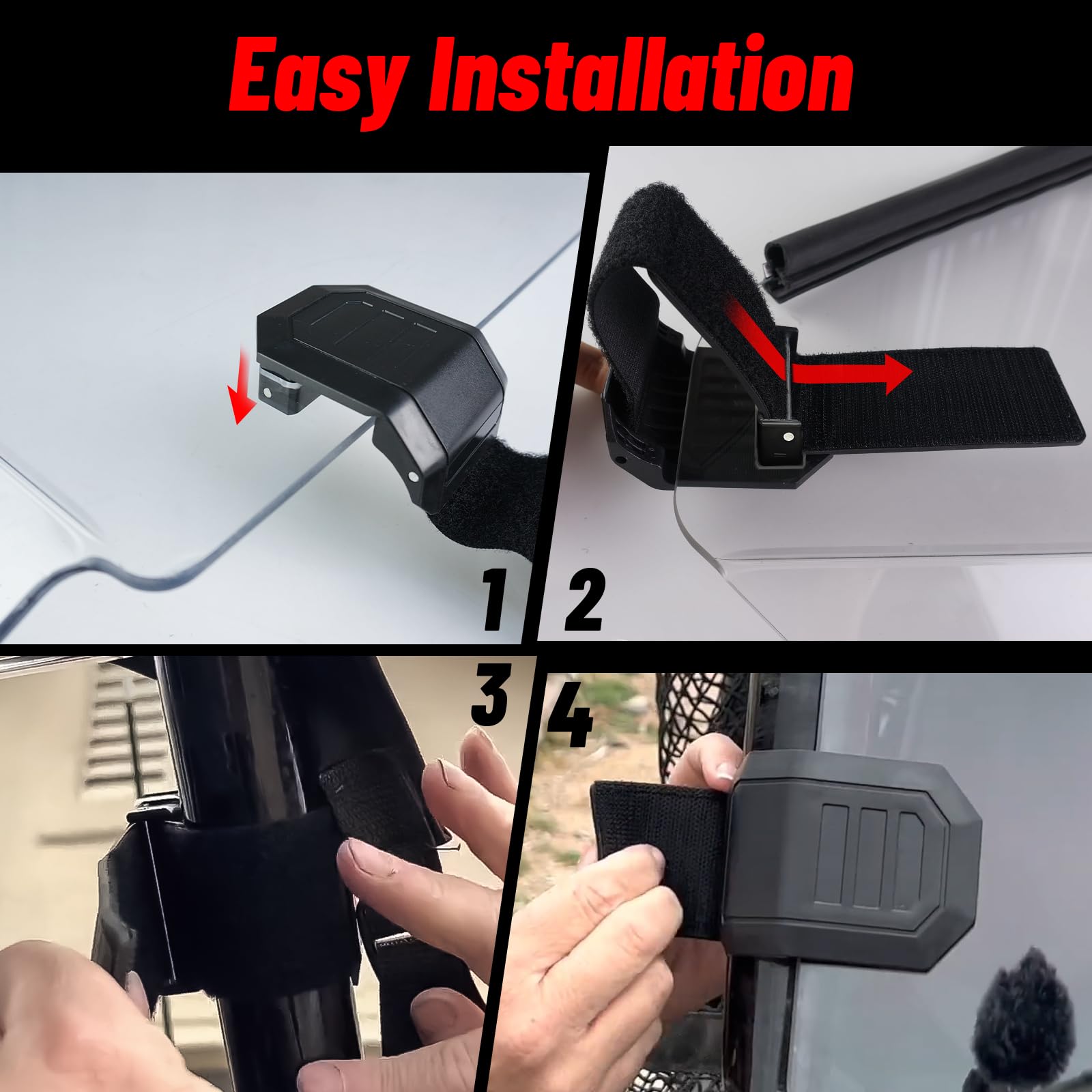 Easy Installation

1

2

3

4