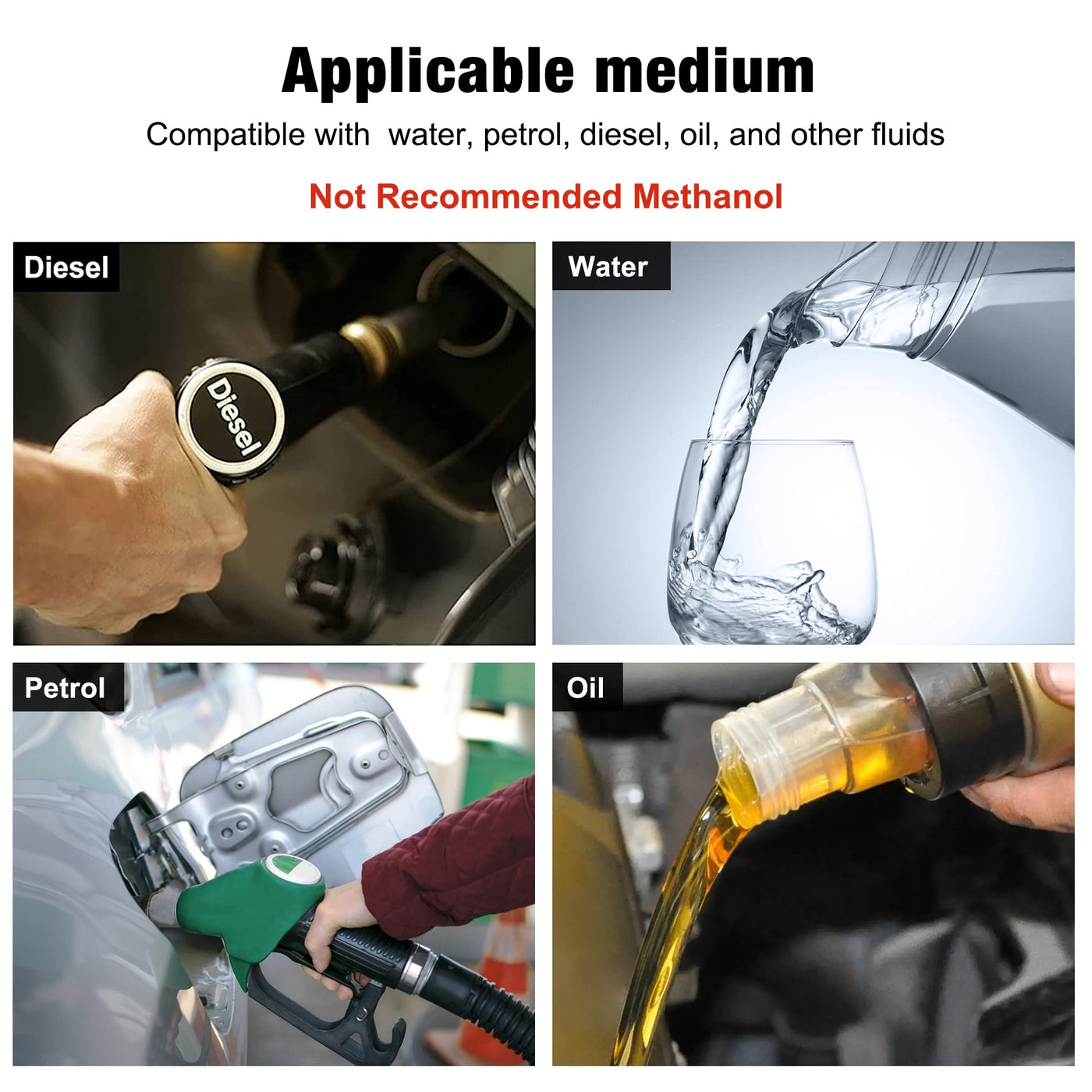 Applicable medium

Compatible with  water, petrol, diesel, oil, and other fluids

Not Recommended Methanol

Diesel

Diesel

Water

Petrol

Oil