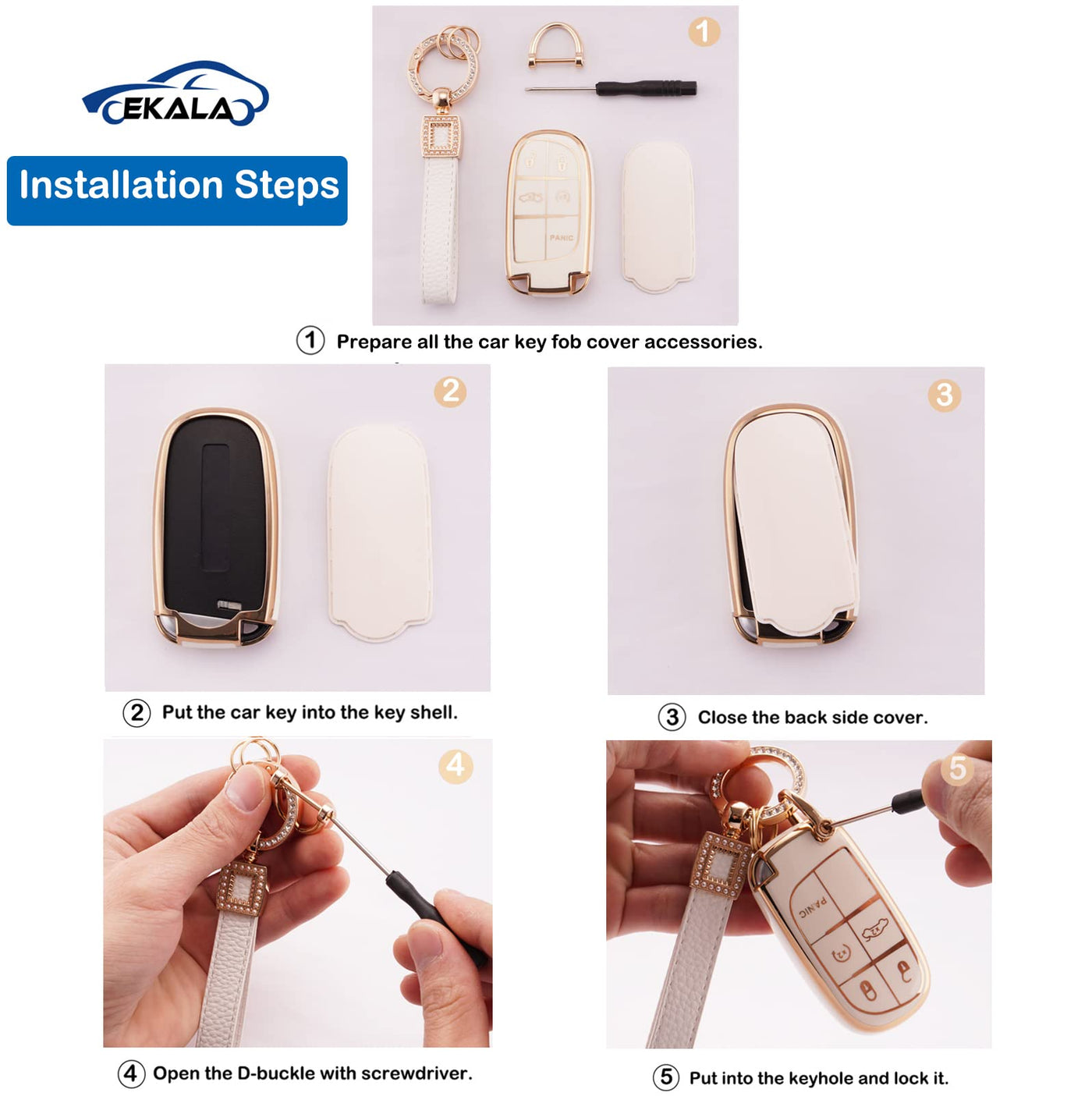 EKALA

Installation Steps

1

PANIC

① Prepare all the car key fob cover accessories.

2

② Put the car key into the key shell.

3

③ Close the back side cover.

4

④ Open the D-buckle with screwdriver.

5

PANIC

⑤ Put into the keyhole and lock it.