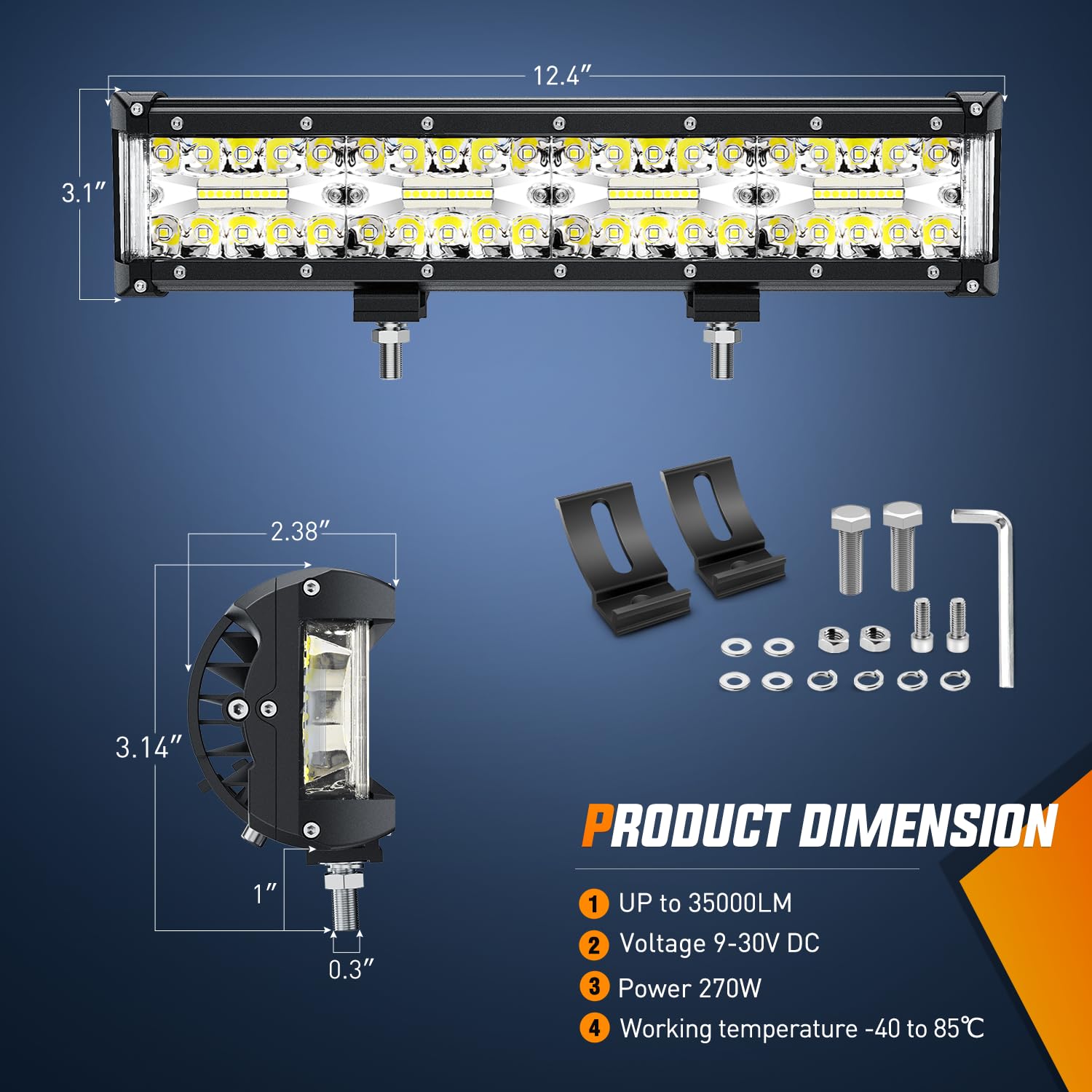 12.4″

3.1″

2.38″

3.14″

1″

0.3″

PRODUCT DIMENSION

1 UP to 35000LM

2 Voltage 9-30V DC

3 Power 270W

4 Working temperature -40 to 85℃