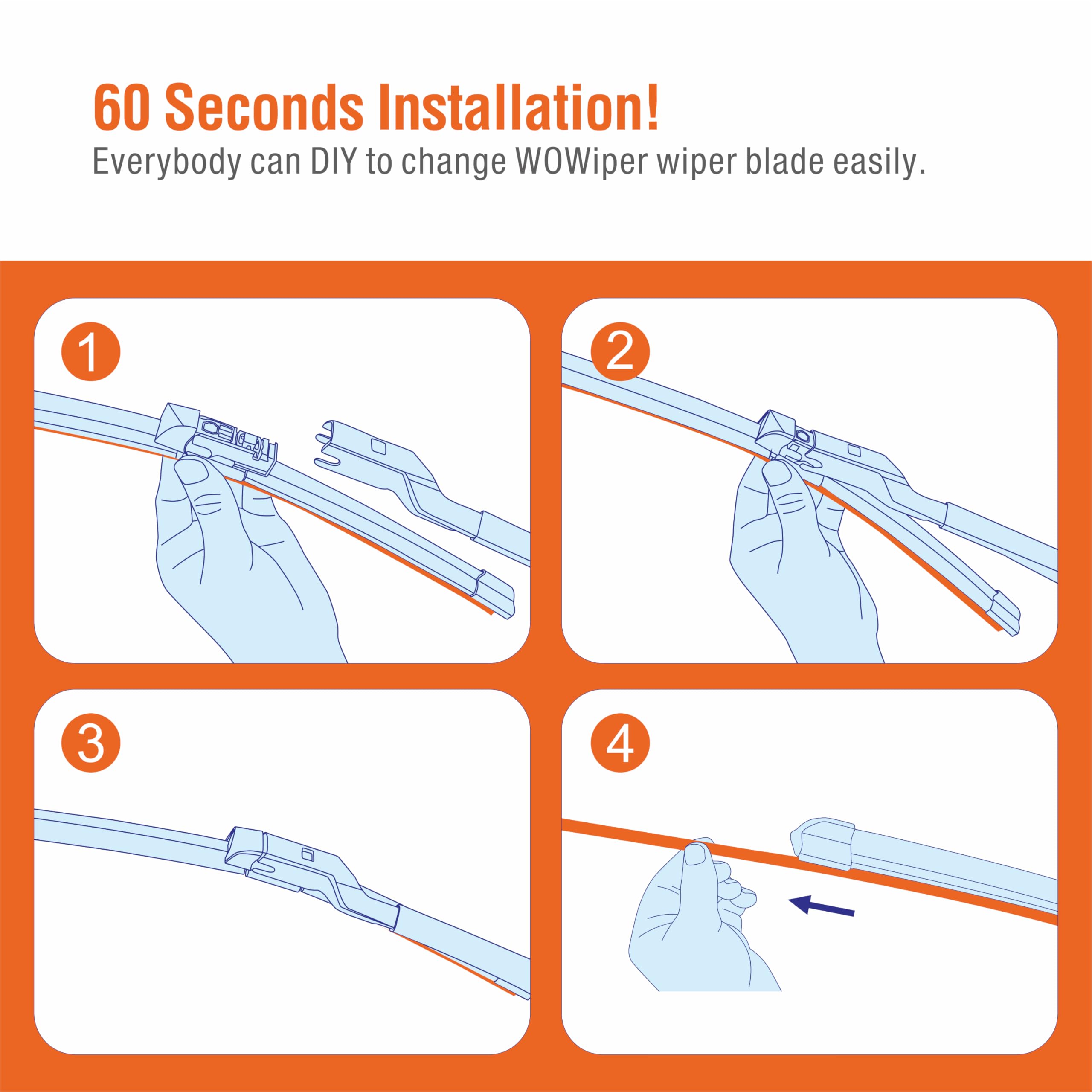 60 Seconds Installation!
Everybody can DIY to change WOWiper wiper blade easily.

1

2

3

4